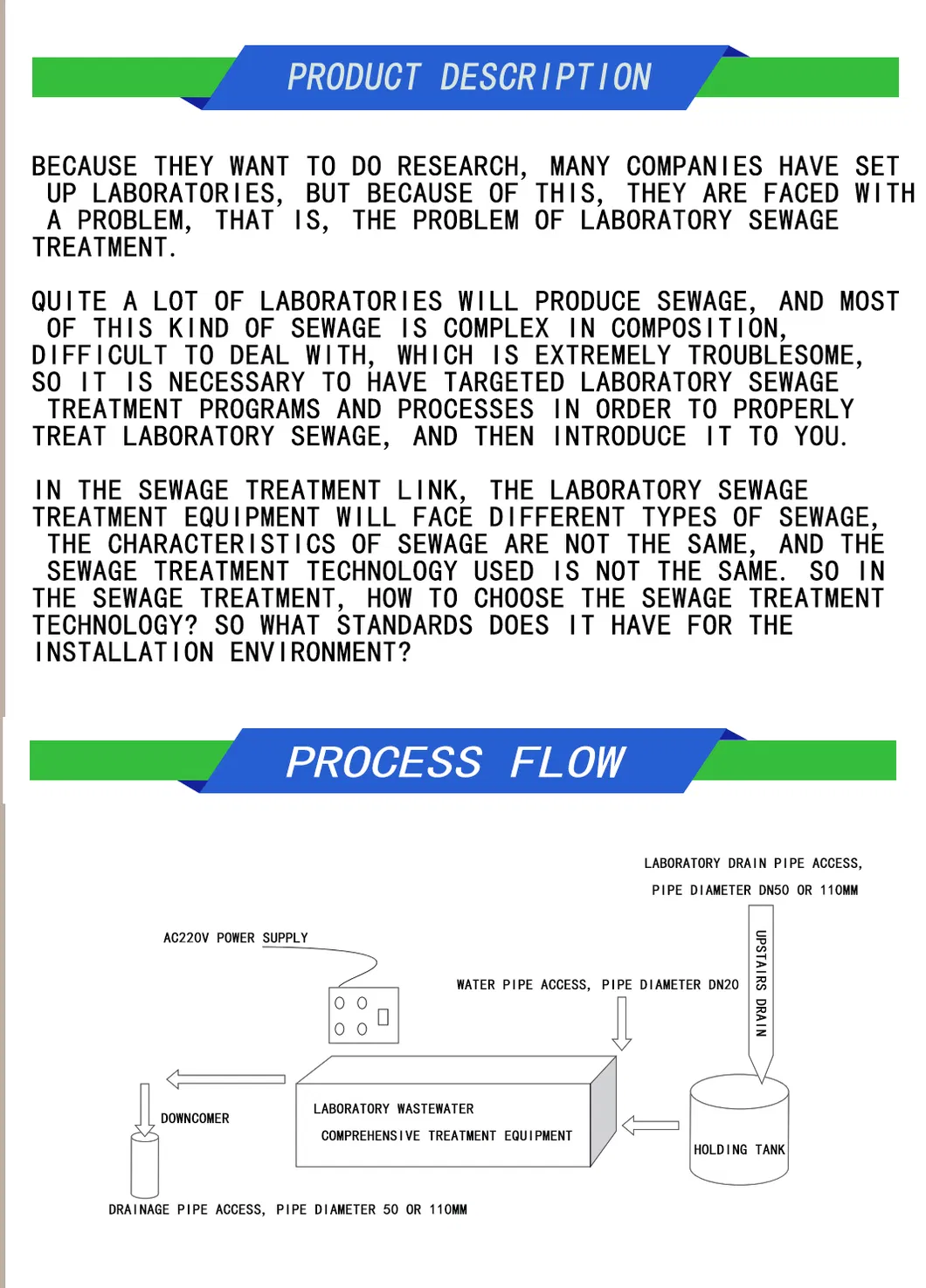 PRODUCT DESCRIPTION

BECAUSE THEY WANT TO DO RESEARCH, MANY COMPANIES HAVE SET UP LABORATORIES, BUT BECAUSE OF THIS, THEY ARE FACED WITH A PROBLEM, THAT IS, THE PROBLEM OF LABORATORY SEWAGE TREATMENT.

QUITE A LOT OF LABORATORIES WILL PRODUCE SEWAGE, AND MOST OF THIS KIND OF SEWAGE IS COMPLEX IN COMPOSITION, DIFFICULT TO DEAL WITH, WHICH IS EXTREMELY TROUBLESOME, SO IT IS NECESSARY TO HAVE TARGETED LABORATORY SEWAGE TREATMENT PROGRAMS AND PROCESSES IN ORDER TO PROPERLY TREAT LABORATORY SEWAGE, AND THEN INTRODUCE IT TO YOU.

IN THE SEWAGE TREATMENT LINK, THE LABORATORY SEWAGE TREATMENT EQUIPMENT WILL FACE DIFFERENT TYPES OF SEWAGE, THE CHARACTERISTICS OF SEWAGE ARE NOT THE SAME, AND THE SEWAGE TREATMENT TECHNOLOGY USED IS NOT THE SAME. SO IN THE SEWAGE TREATMENT, HOW TO CHOOSE THE SEWAGE TREATMENT TECHNOLOGY? SO WHAT STANDARDS DOES IT HAVE FOR THE INSTALLATION ENVIRONMENT?

PROCESS FLOW

LABORATORY DRAIN PIPE ACCESS,
PIPE DIAMETER DN50 OR 110MM

AC220V POWER SUPPLY

WATER PIPE ACCESS, PIPE DIAMETER DN20

UPSTAIRS DRAIN

DOWNCOMER

LABORATORY WASTEWATER
COMPREHENSIVE TREATMENT EQUIPMENT

HOLDING TANK

DRAINAGE PIPE ACCESS, PIPE DIAMETER 50 OR 110MM