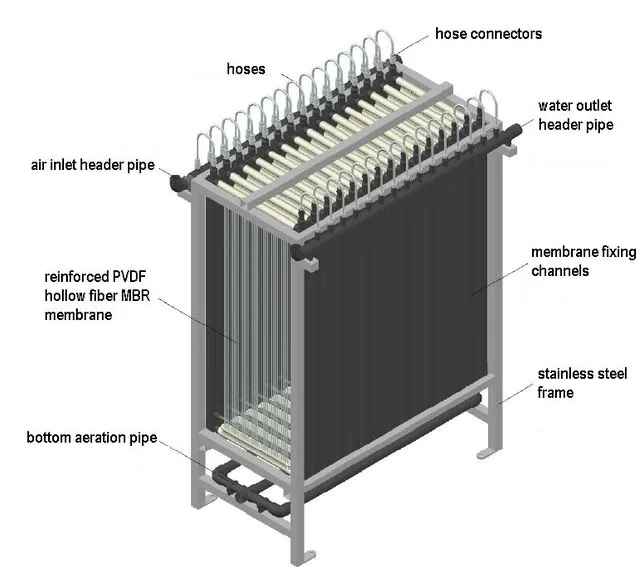 hose connectors

hoses

water outlet header pipe

air inlet header pipe

membrane fixing channels

reinforced PVDF hollow fiber MBR membrane

stainless steel frame

bottom aeration pipe