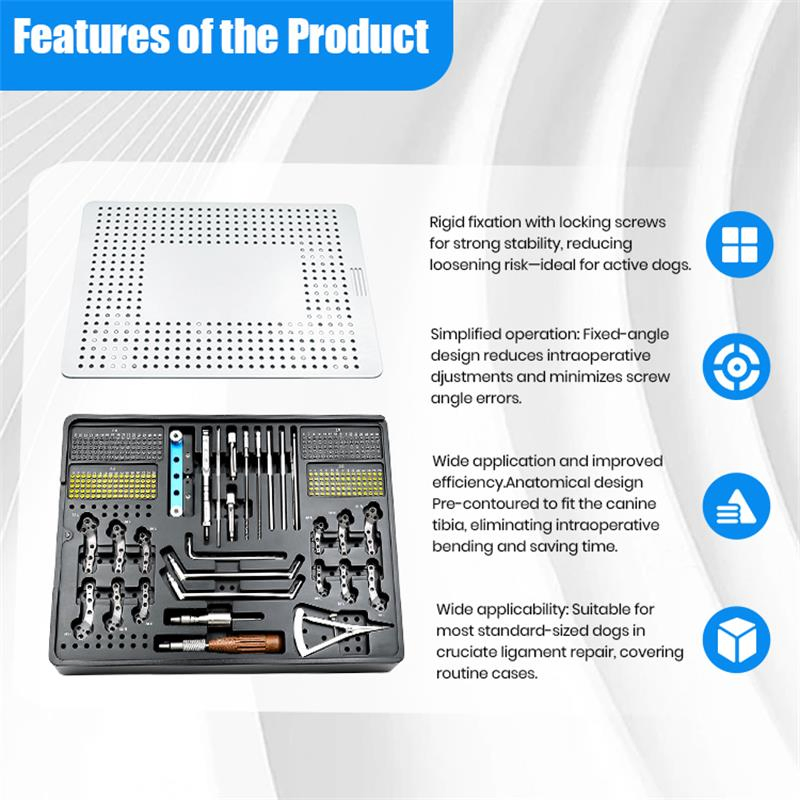 Features of the Product

Rigid fixation with locking screws for strong stability, reducing loosening risk—ideal for active dogs.

Simplified operation: Fixed-angle design reduces intraoperative djustments and minimizes screw angle errors.

Wide application and improved efficiency.Anatomical design Pre-contoured to fit the canine tibia, eliminating intraoperative bending and saving time.

Wide applicability: Suitable for most standard-sized dogs in cruciate ligament repair, covering routine cases.