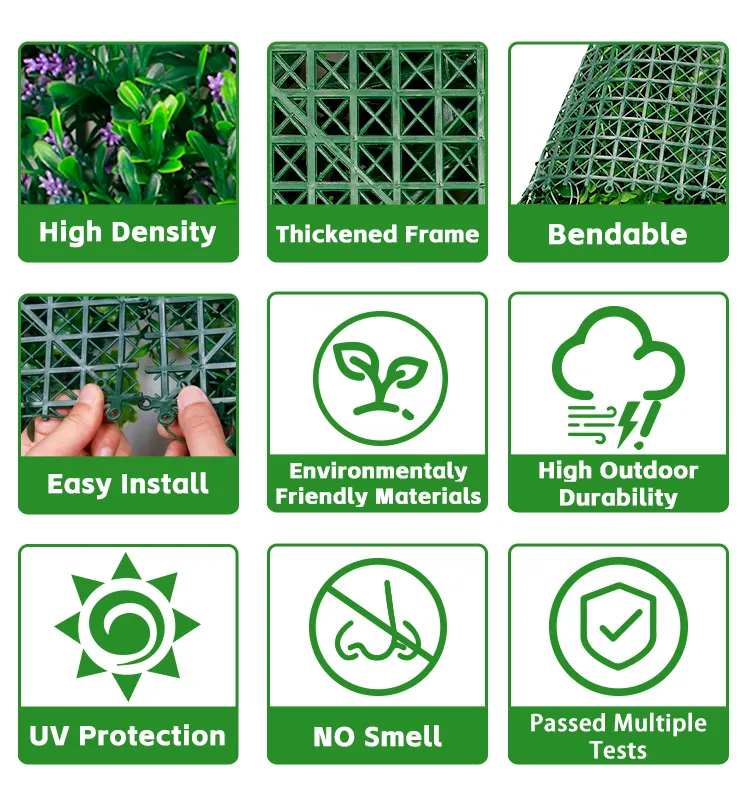 High Density

Thickened Frame

Bendable

Easy Install

Environmentaly Friendly Materials

High Outdoor Durability

UV Protection

NO Smell

Passed Multiple Tests