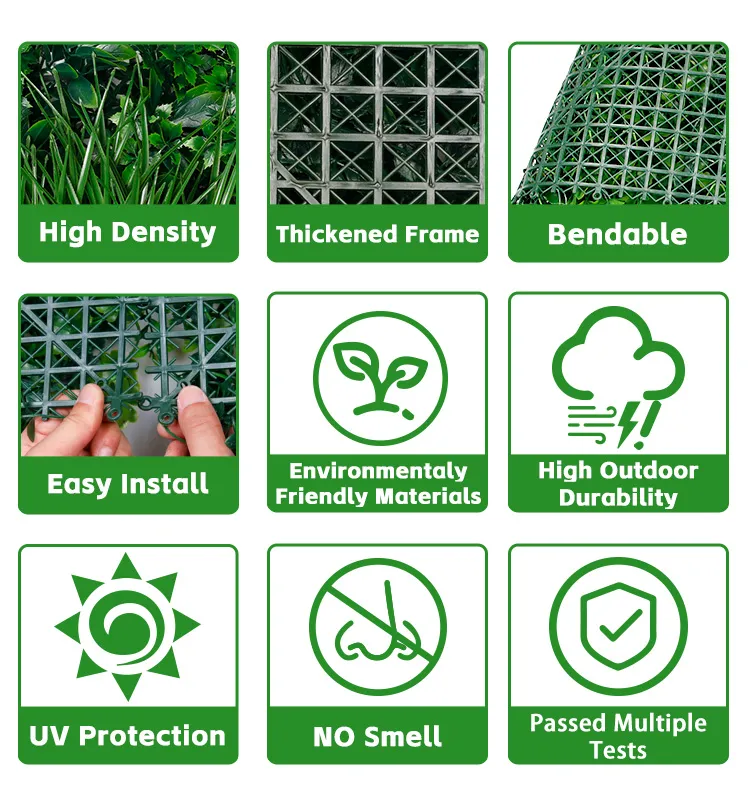 High Density

Thickened Frame

Bendable

Easy Install

Environmentaly Friendly Materials

High Outdoor Durability

UV Protection

NO Smell

Passed Multiple Tests