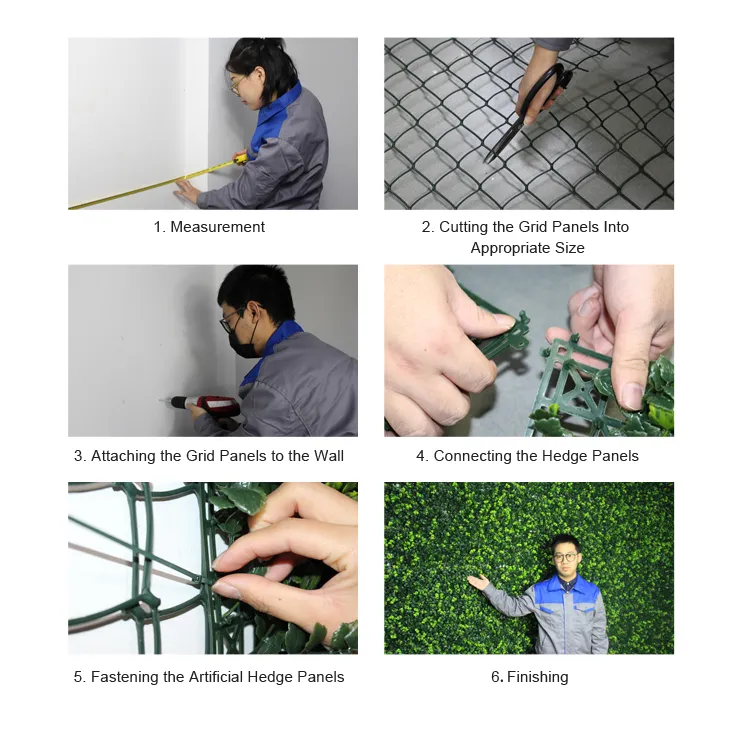 1. Measurement

2. Cutting the Grid Panels Into Appropriate Size

3. Attaching the Grid Panels to the Wall

4. Connecting the Hedge Panels

5. Fastening the Artificial Hedge Panels

6. Finishing