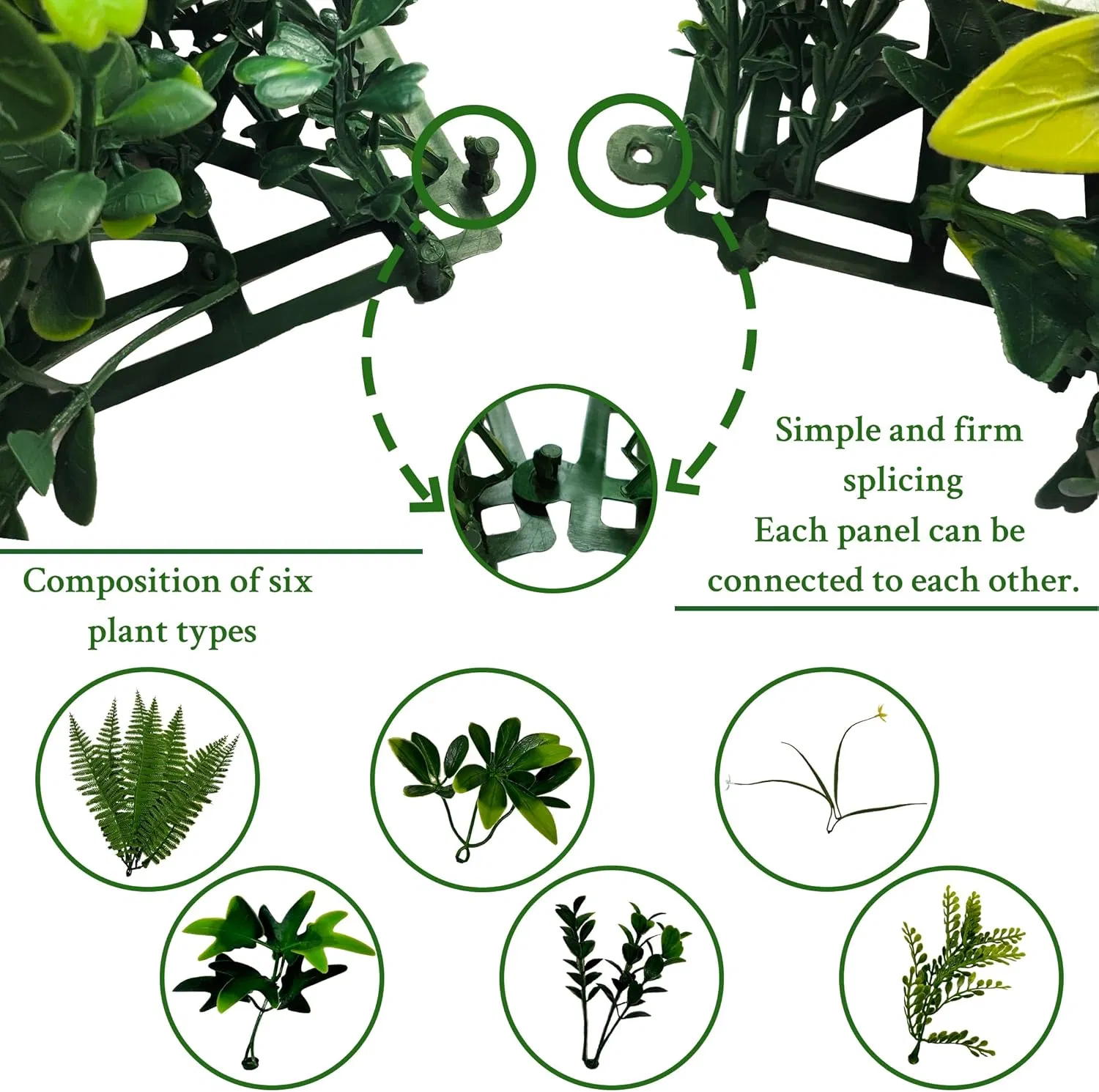 Simple and firm splicing
Each panel can be connected to each other.

Composition of six plant types