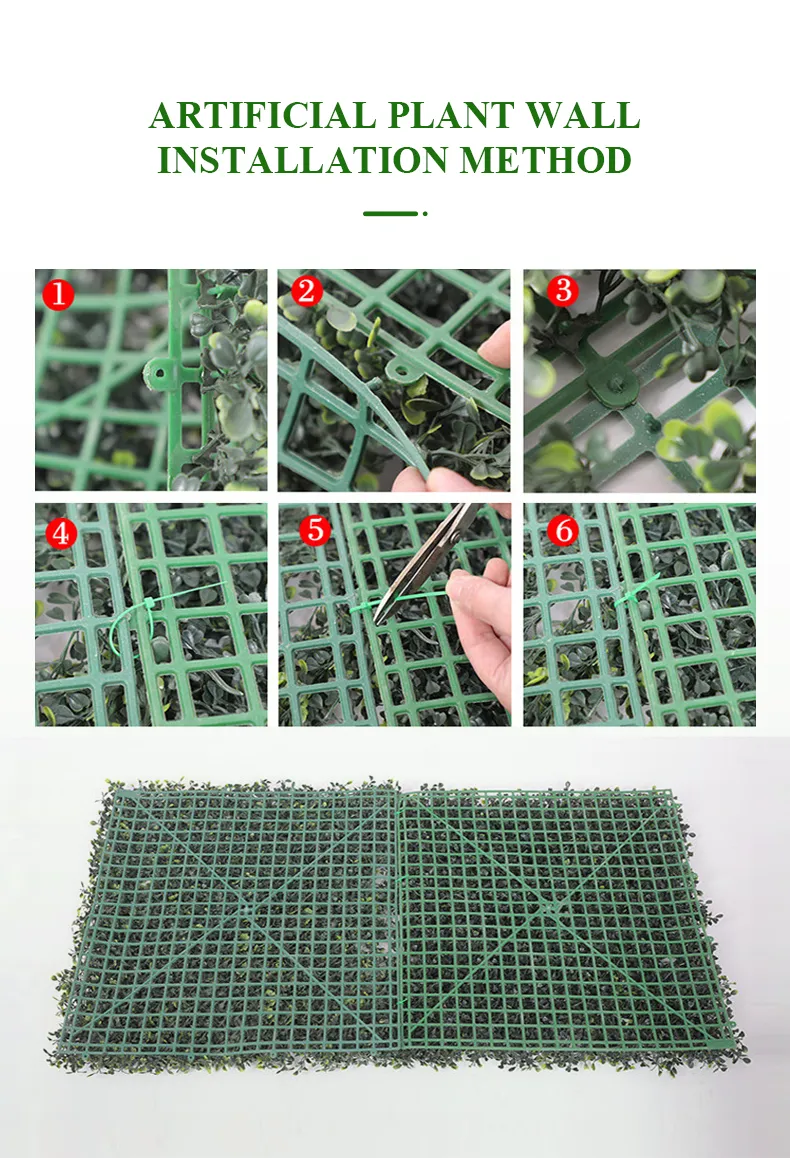 ARTIFICIAL PLANT WALL
INSTALLATION METHOD

1

2

3

4

5

6