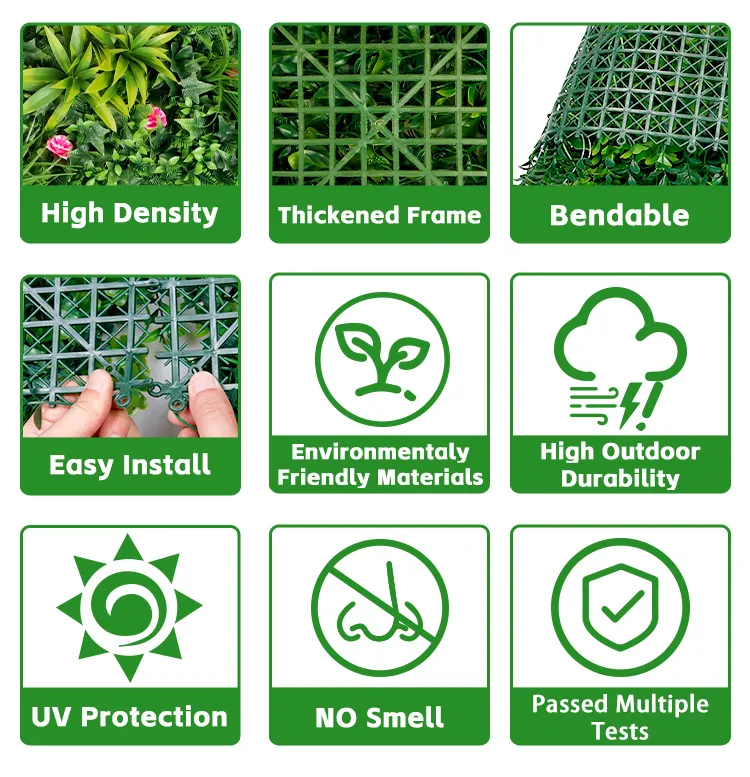 High Density

Thickened Frame

Bendable

Easy Install

Environmentaly Friendly Materials

High Outdoor Durability

UV Protection

NO Smell

Passed Multiple Tests