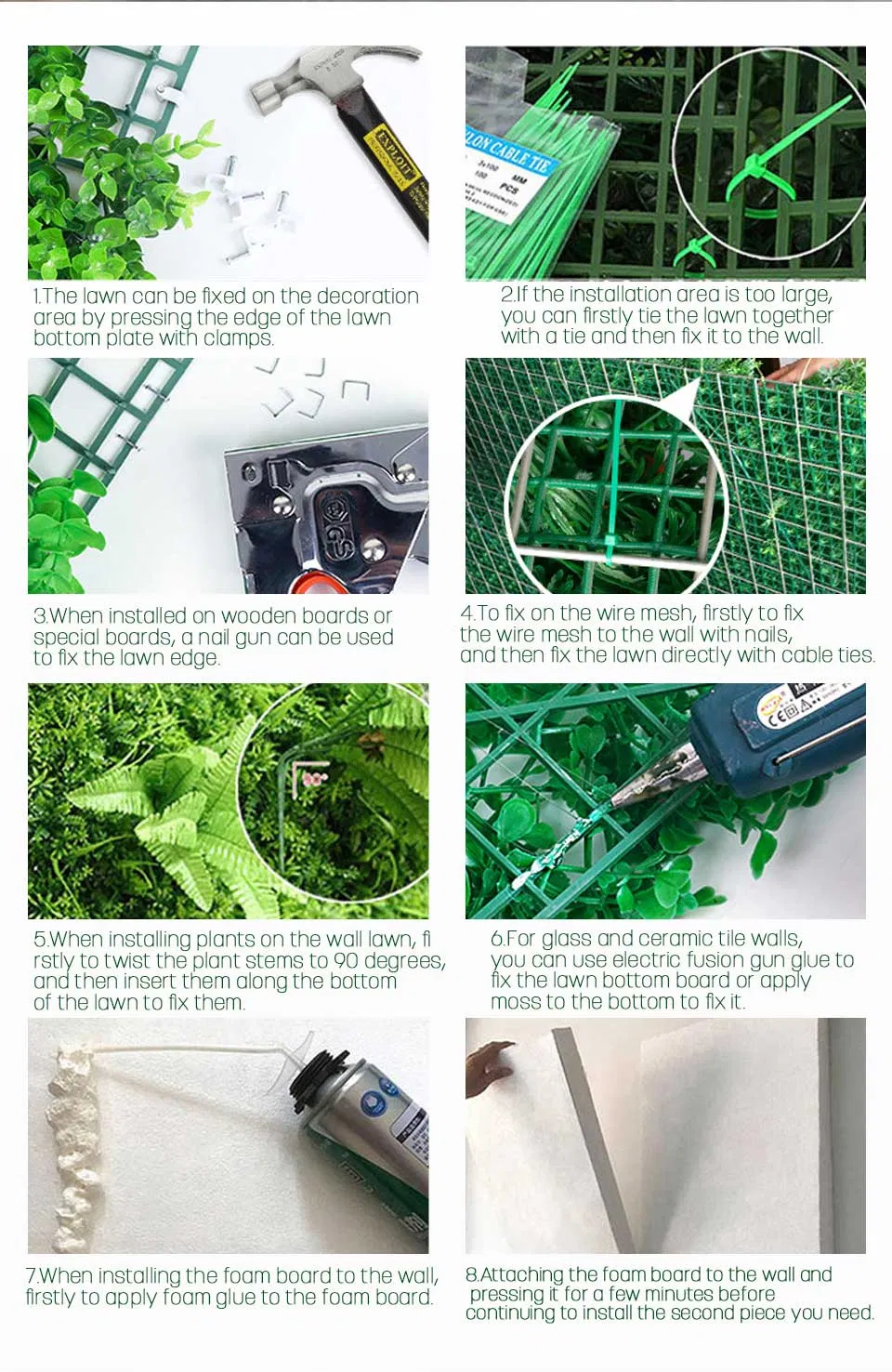 EXPLOIT

LON CABLE TIE
3x100 MM
100 PCS

1.The lawn can be fixed on the decoration area by pressing the edge of the lawn bottom plate with clamps.

2.If the installation area is too large, you can firstly tie the lawn together with a tie and then fix it to the wall.

3.When installed on wooden boards or special boards, a nail gun can be used to fix the lawn edge.

4.To fix on the wire mesh, firstly to fix the wire mesh to the wall with nails, and then fix the lawn directly with cable ties.

5.When installing plants on the wall lawn, fi rstly to twist the plant stems to 90 degrees, and then insert them along the bottom of the lawn to fix them.

6.For glass and ceramic tile walls, you can use electric fusion gun glue to fix the lawn bottom board or apply moss to the bottom to fix it.

7.When installing the foam board to the wall, firstly to apply foam glue to the foam board.

8.Attaching the foam board to the wall and pressing it for a few minutes before continuing to install the second piece you need.