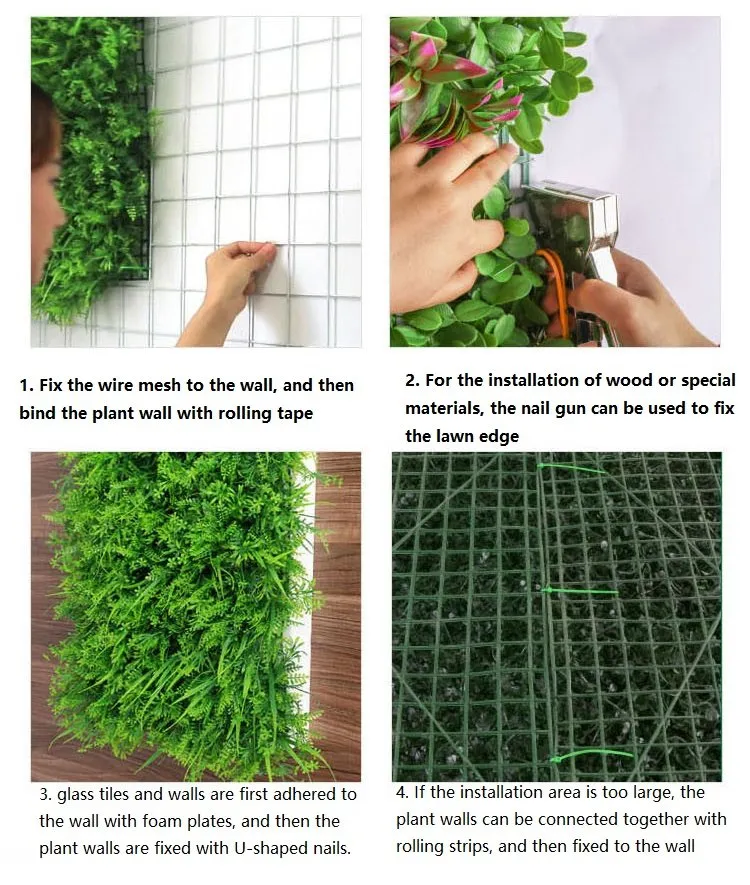 1. Fix the wire mesh to the wall, and then bind the plant wall with rolling tape

2. For the installation of wood or special materials, the nail gun can be used to fix the lawn edge

3. glass tiles and walls are first adhered to the wall with foam plates, and then the plant walls are fixed with U-shaped nails.

4. If the installation area is too large, the plant walls can be connected together with rolling strips, and then fixed to the wall