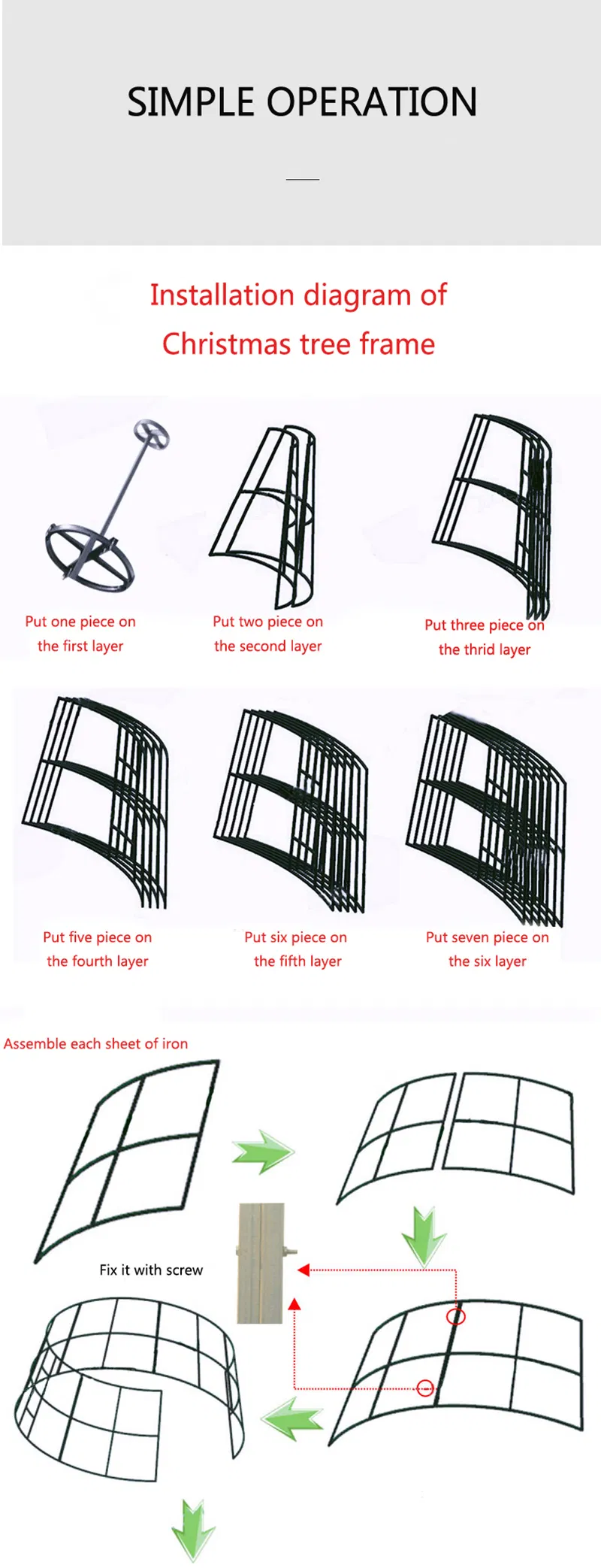 SIMPLE OPERATION

Installation diagram of Christmas tree frame

Put one piece on the first layer

Put two piece on the second layer

Put three piece on the thrid layer

Put five piece on the fourth layer

Put six piece on the fifth layer

Put seven piece on the six layer

Assemble each sheet of iron

Fix it with screw