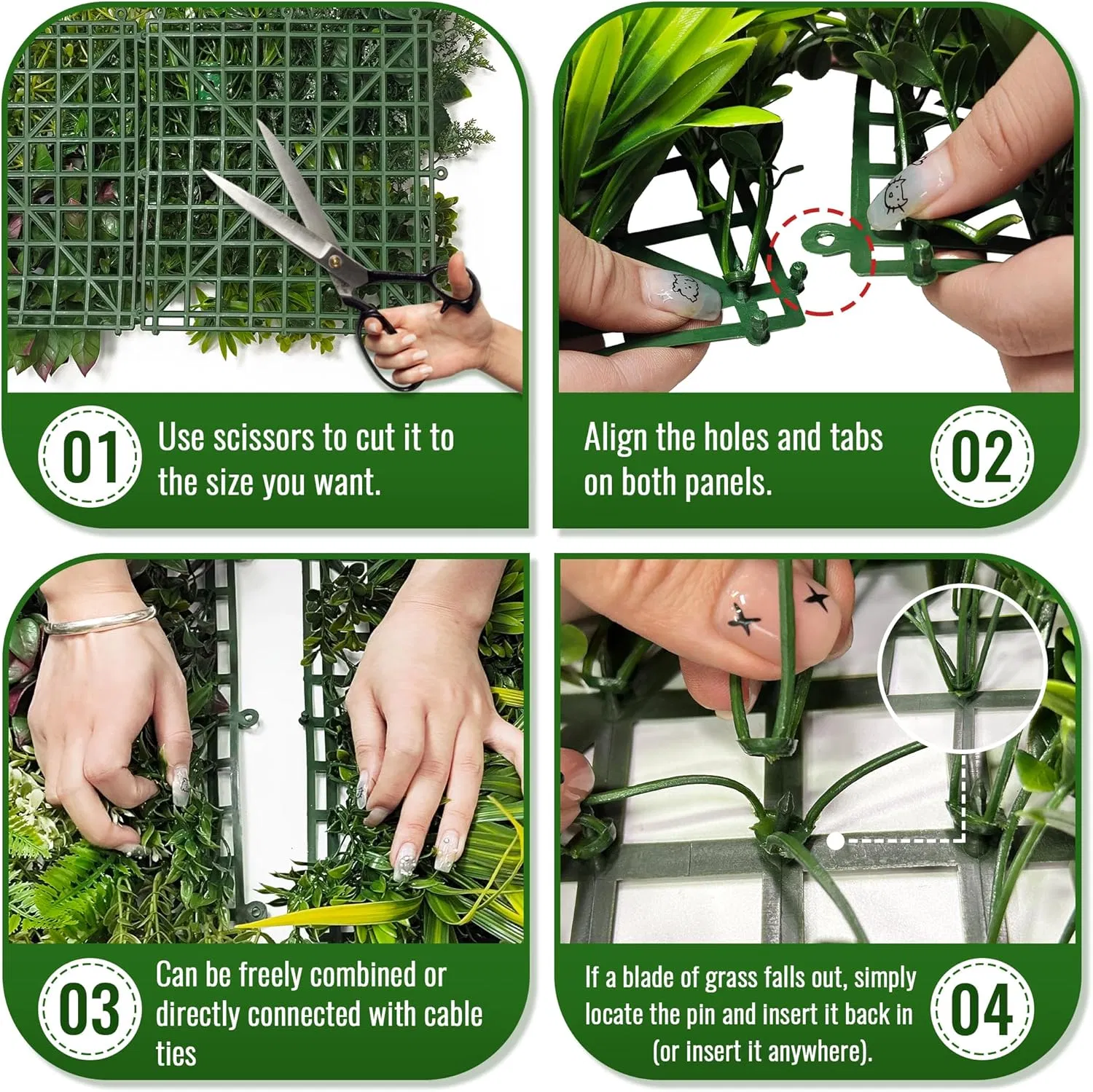 01
Use scissors to cut it to the size you want.

Align the holes and tabs on both panels.
02

03
Can be freely combined or directly connected with cable ties

If a blade of grass falls out, simply locate the pin and insert it back in (or insert it anywhere).
04