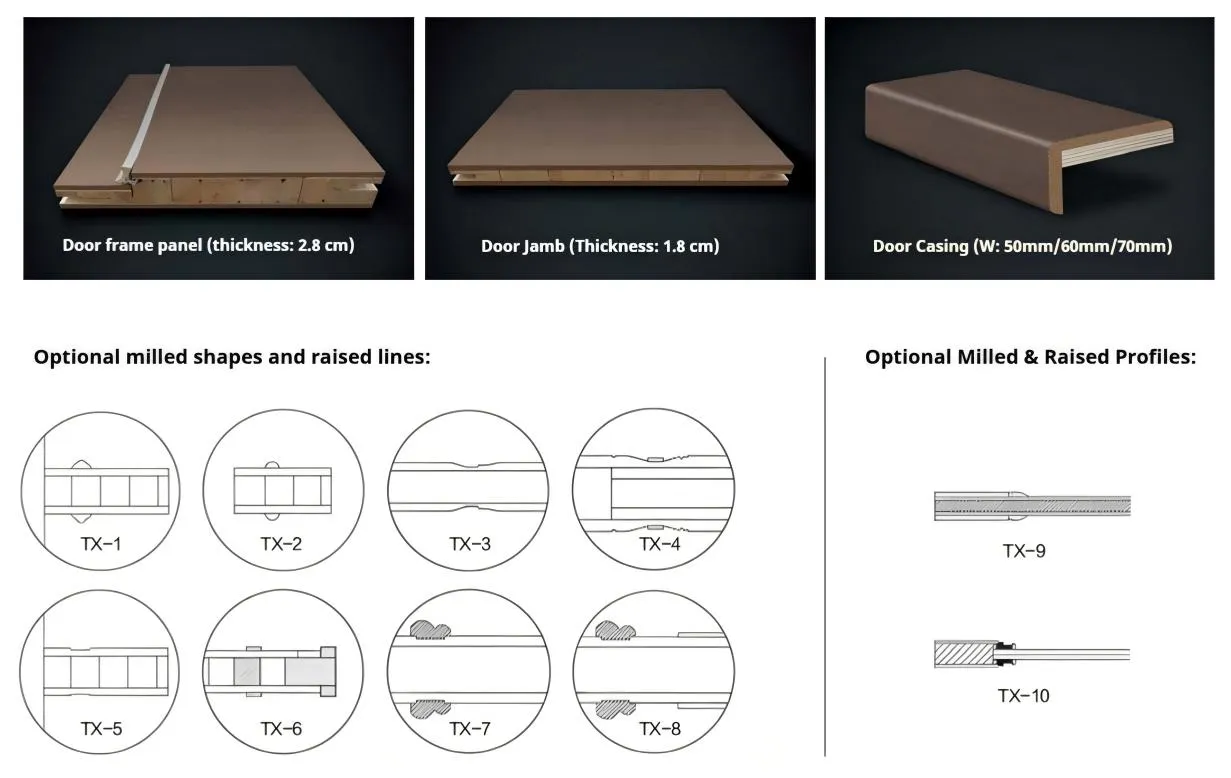 Door frame panel (thickness: 2.8 cm)

Door Jamb (Thickness: 1.8 cm)

Door Casing (W: 50mm/60mm/70mm)

Optional milled shapes and raised lines:

TX-1

TX-2

TX-3

TX-4

TX-5

TX-6

TX-7

TX-8

Optional Milled & Raised Profiles:

TX-9

TX-10