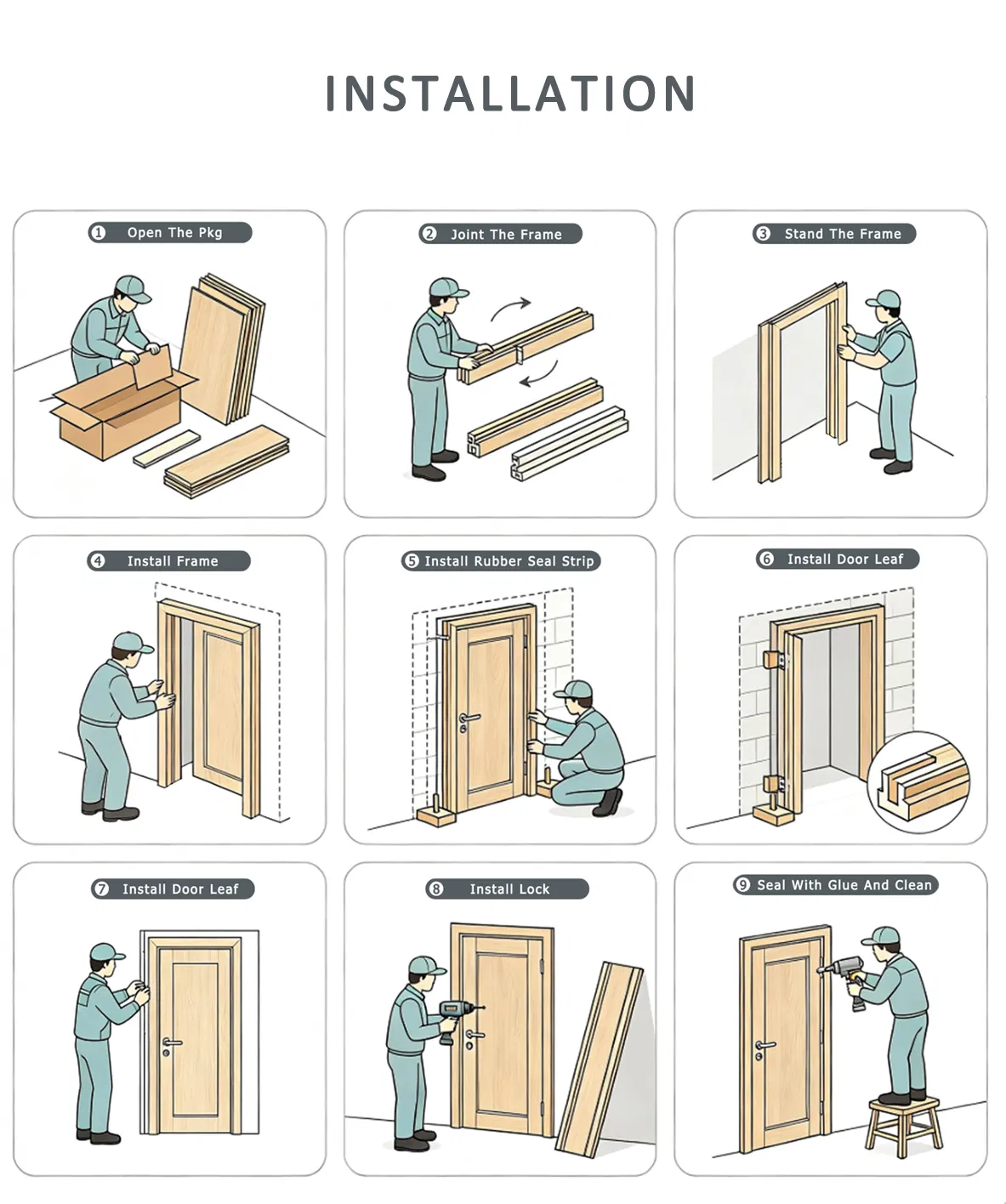 INSTALLATION

① Open The Pkg

② Joint The Frame

③ Stand The Frame

④ Install Frame

⑤ Install Rubber Seal Strip

⑥ Install Door Leaf

⑦ Install Door Leaf

⑧ Install Lock

⑨ Seal With Glue And Clean