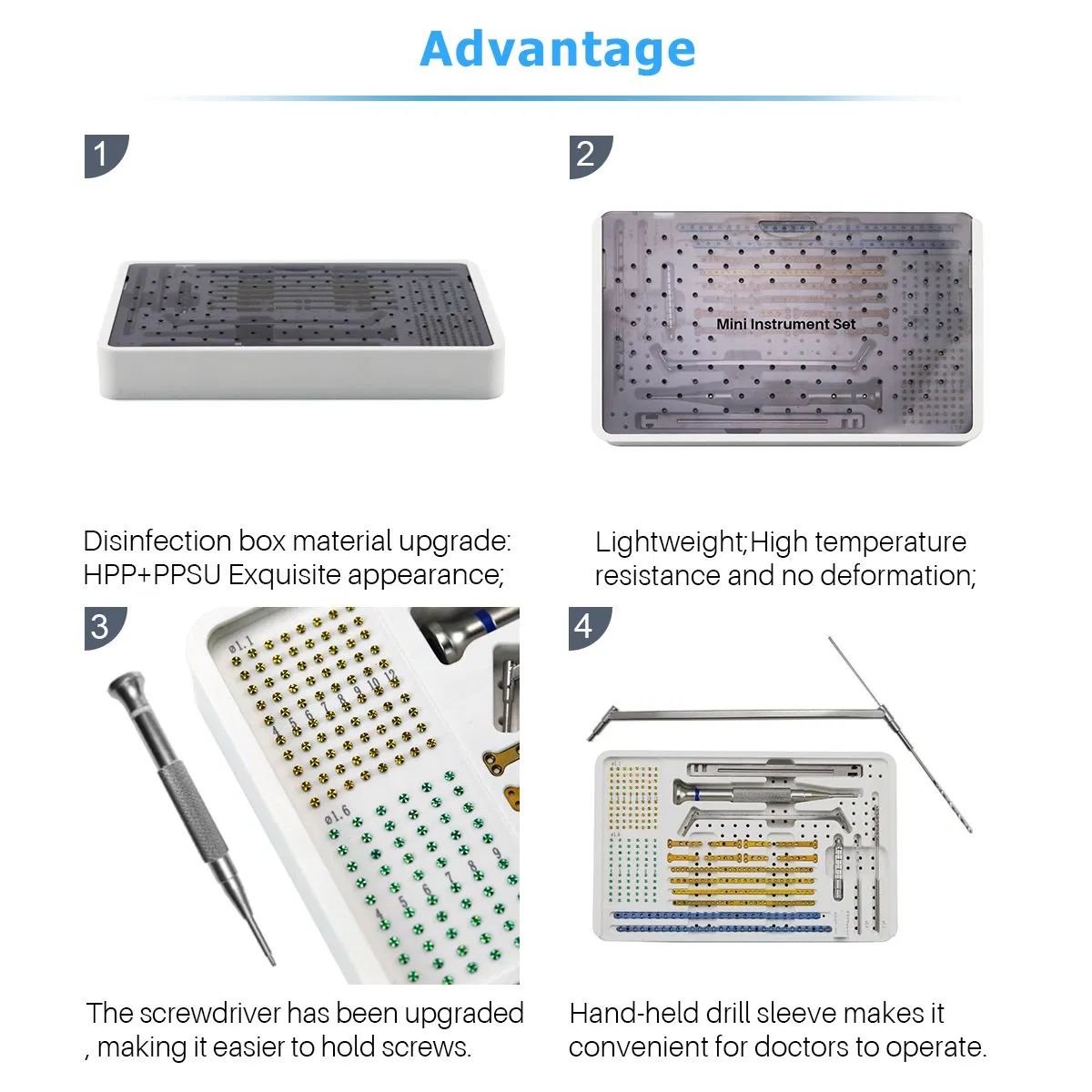 Advantage

1

Disinfection box material upgrade: HPP+PPSU Exquisite appearance;

2

Mini Instrument Set

Lightweight;High temperature resistance and no deformation;

3

ø1.1

4 5 6 7 8 9 10 12

ø1.6

4 5 6 7 8 9

The screwdriver has been upgraded , making it easier to hold screws.

4

Hand-held drill sleeve makes it convenient for doctors to operate.