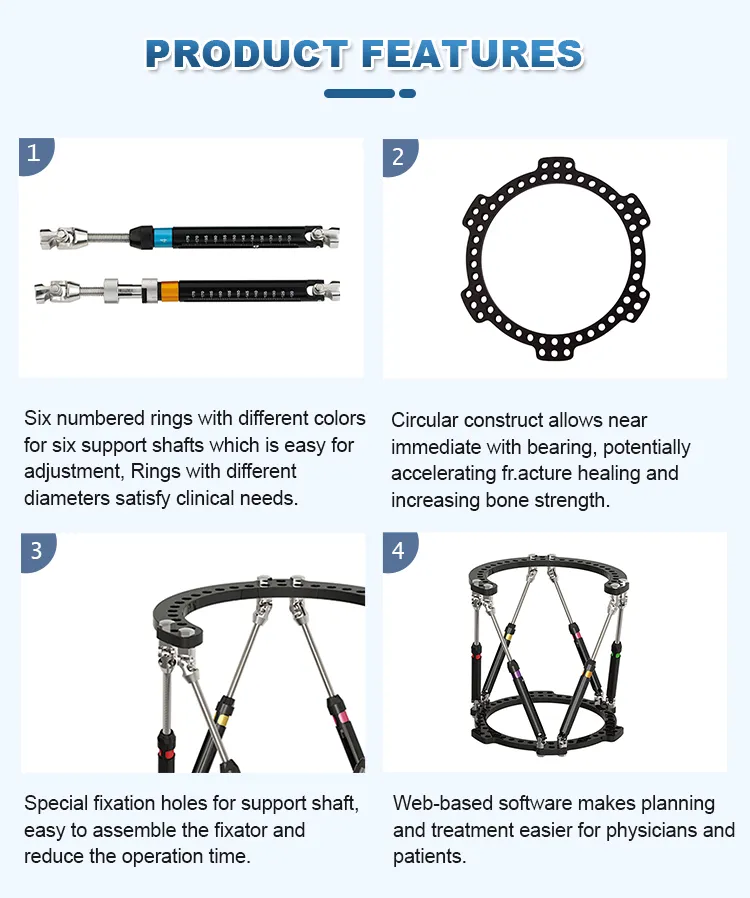 PRODUCT FEATURES

1

Six numbered rings with different colors for six support shafts which is easy for adjustment, Rings with different diameters satisfy clinical needs.

2

Circular construct allows near immediate with bearing, potentially accelerating fr.acture healing and increasing bone strength.

3

Special fixation holes for support shaft, easy to assemble the fixator and reduce the operation time.

4

Web-based software makes planning and treatment easier for physicians and patients.