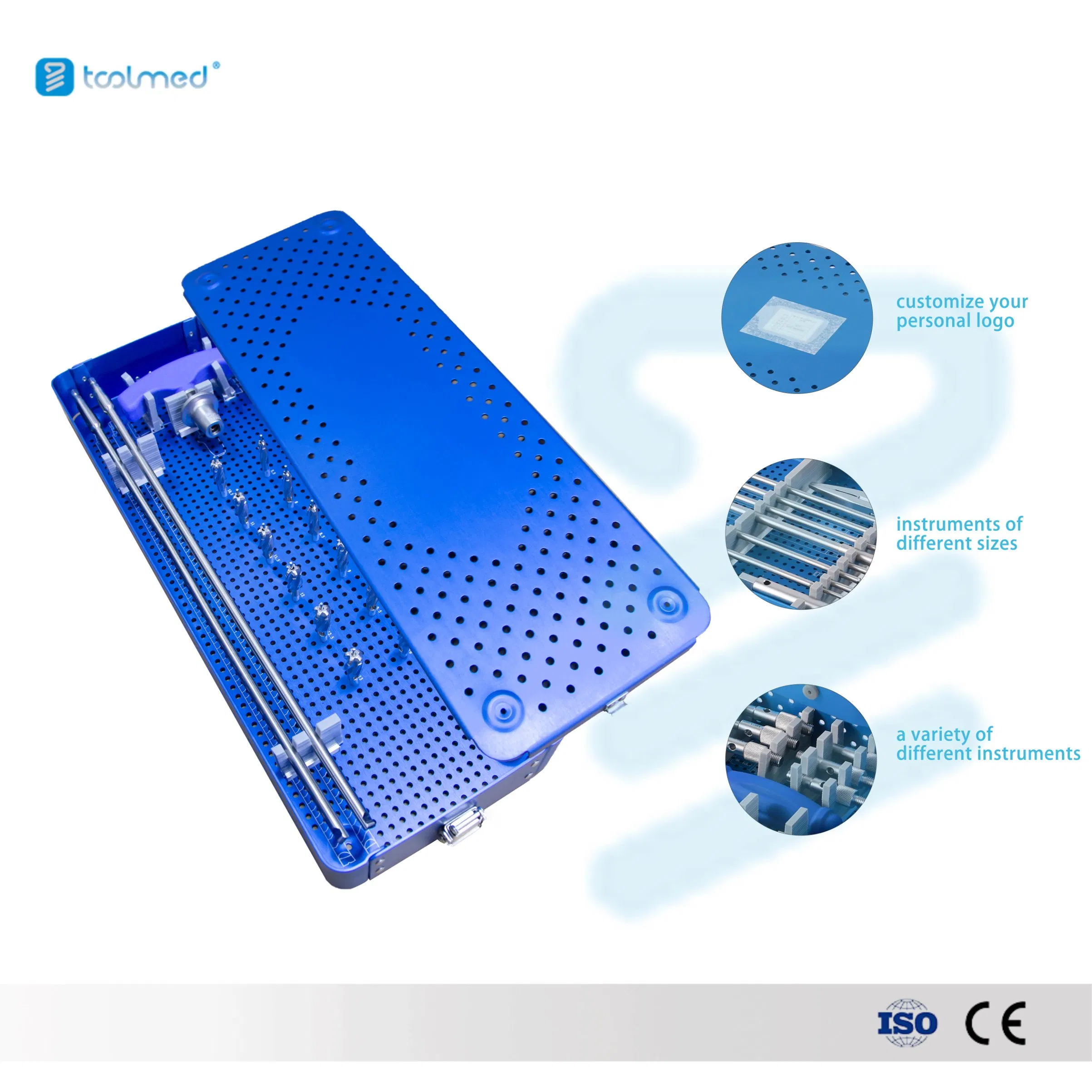 toolmed®

customize your personal logo

instruments of different sizes

a variety of different instruments

ISO CE