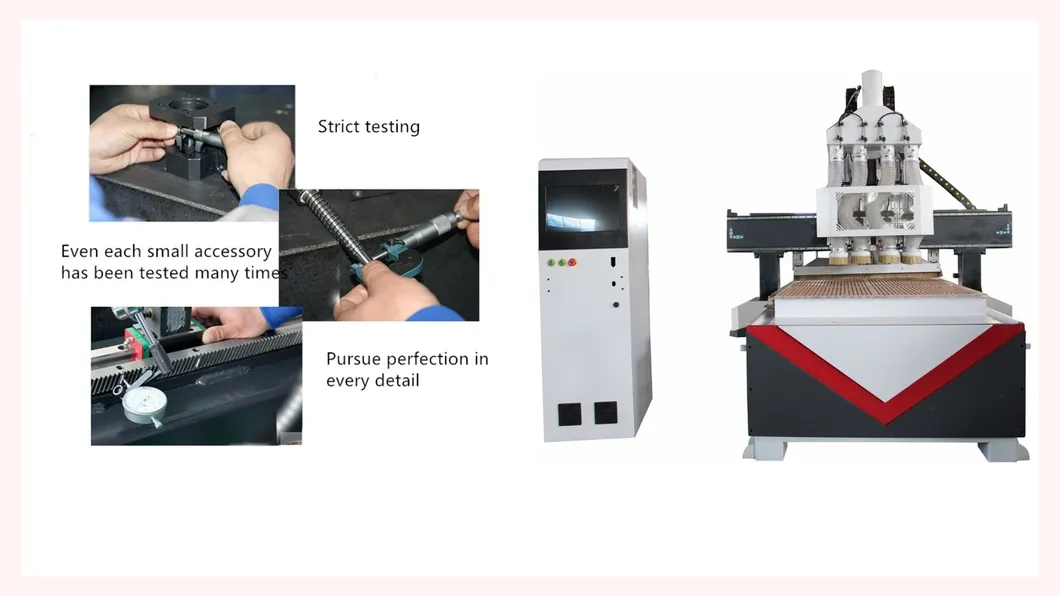 Strict testing

Even each small accessory has been tested many times

Pursue perfection in every detail