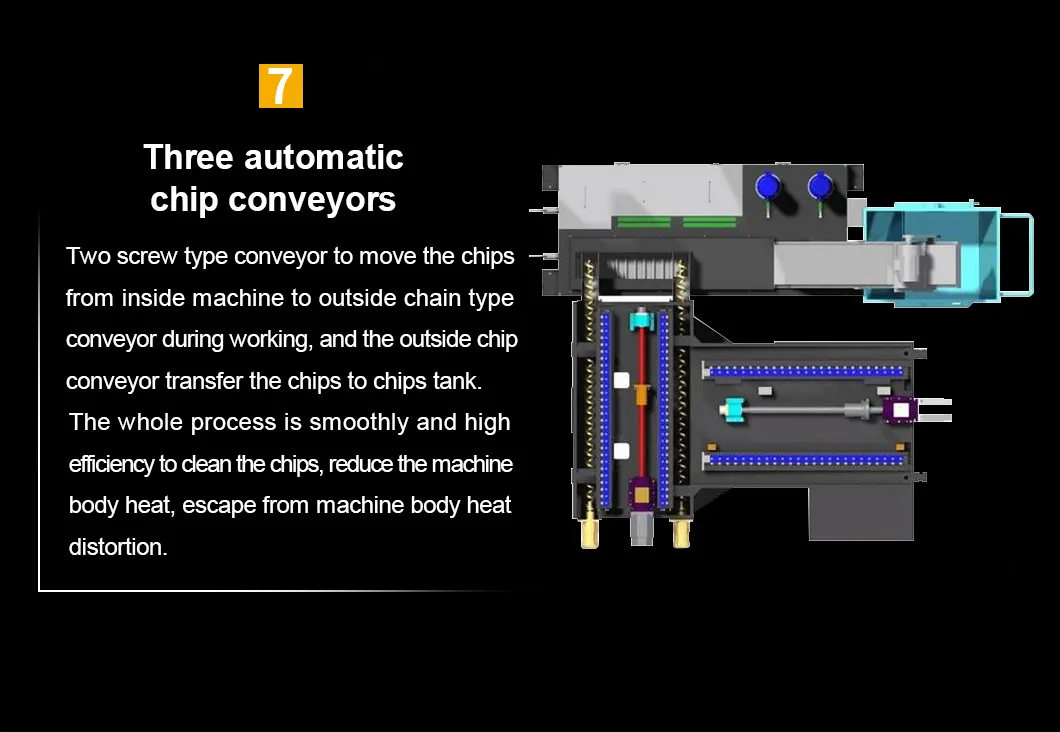 7

Three automatic chip conveyors

Two screw type conveyor to move the chips from inside machine to outside chain type conveyor during working, and the outside chip conveyor transfer the chips to chips tank. The whole process is smoothly and high efficiency to clean the chips, reduce the machine body heat, escape from machine body heat distortion.