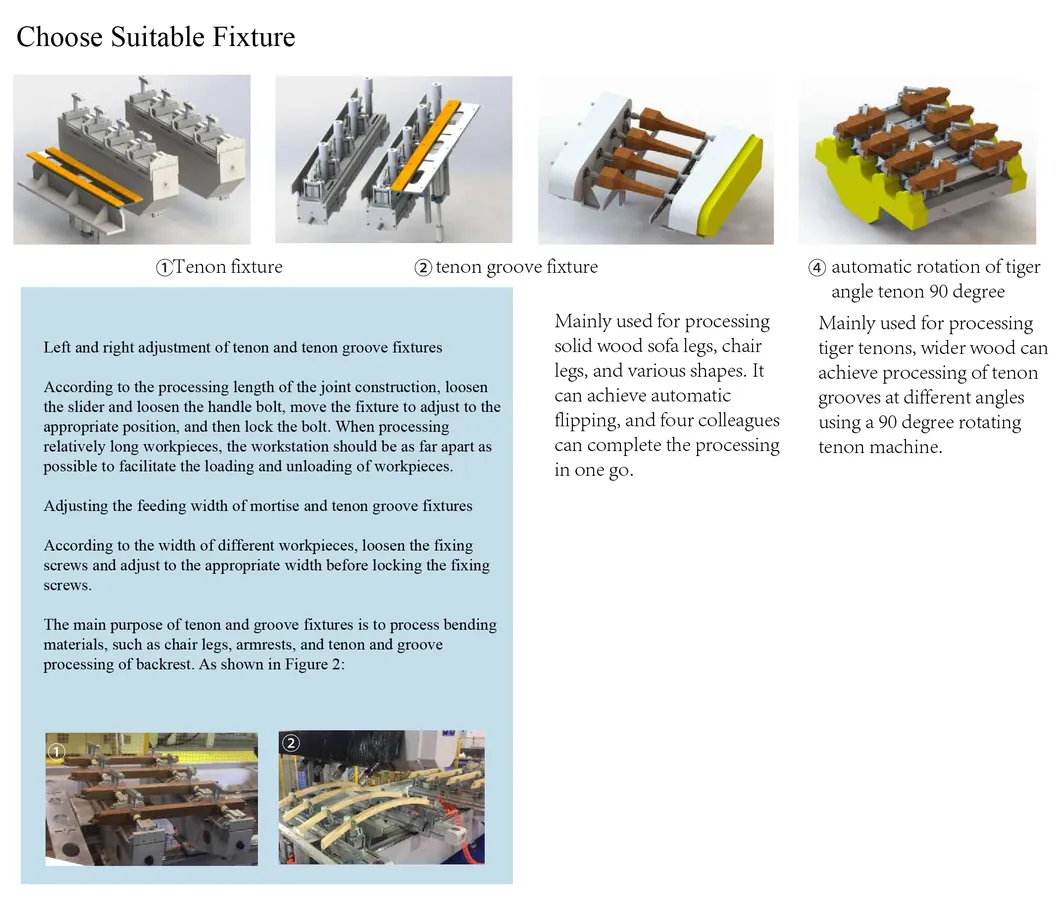 Choose Suitable Fixture

①Tenon fixture

② tenon groove fixture

④ automatic rotation of tiger angle tenon 90 degree

Left and right adjustment of tenon and tenon groove fixtures

According to the processing length of the joint construction, loosen the slider and loosen the handle bolt, move the fixture to adjust to the appropriate position, and then lock the bolt. When processing relatively long workpieces, the workstation should be as far apart as possible to facilitate the loading and unloading of workpieces.

Adjusting the feeding width of mortise and tenon groove fixtures

According to the width of different workpieces, loosen the fixing screws and adjust to the appropriate width before locking the fixing screws.

The main purpose of tenon and groove fixtures is to process bending materials, such as chair legs, armrests, and tenon and groove processing of backrest. As shown in Figure 2:

①

②

Mainly used for processing solid wood sofa legs, chair legs, and various shapes. It can achieve automatic flipping, and four colleagues can complete the processing in one go.

Mainly used for processing tiger tenons, wider wood can achieve processing of tenon grooves at different angles using a 90 degree rotating tenon machine.