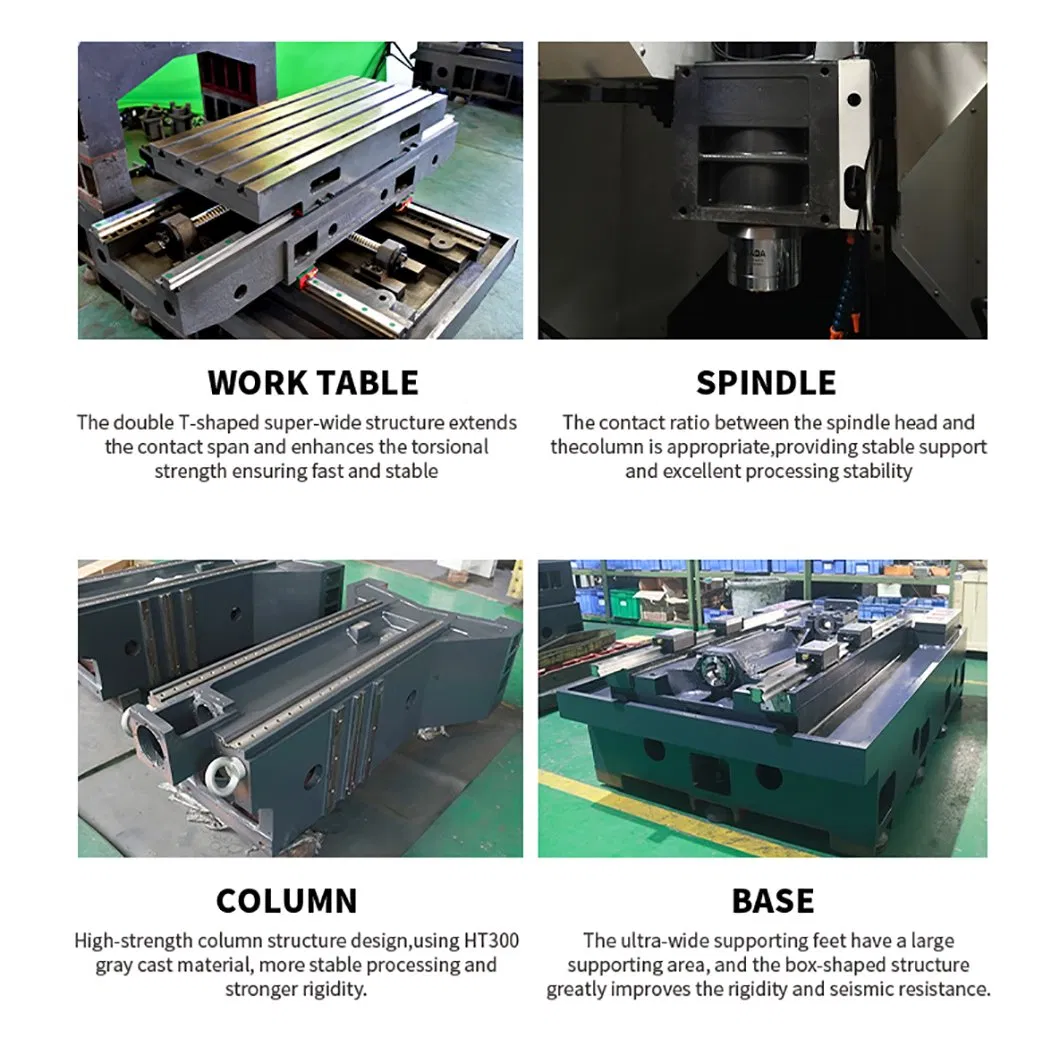 WORK TABLE

The double T-shaped super-wide structure extends the contact span and enhances the torsional strength ensuring fast and stable

SPINDLE

The contact ratio between the spindle head and thecolumn is appropriate,providing stable support and excellent processing stability

COLUMN

High-strength column structure design,using HT300 gray cast material, more stable processing and stronger rigidity.

BASE

The ultra-wide supporting feet have a large supporting area, and the box-shaped structure greatly improves the rigidity and seismic resistance.