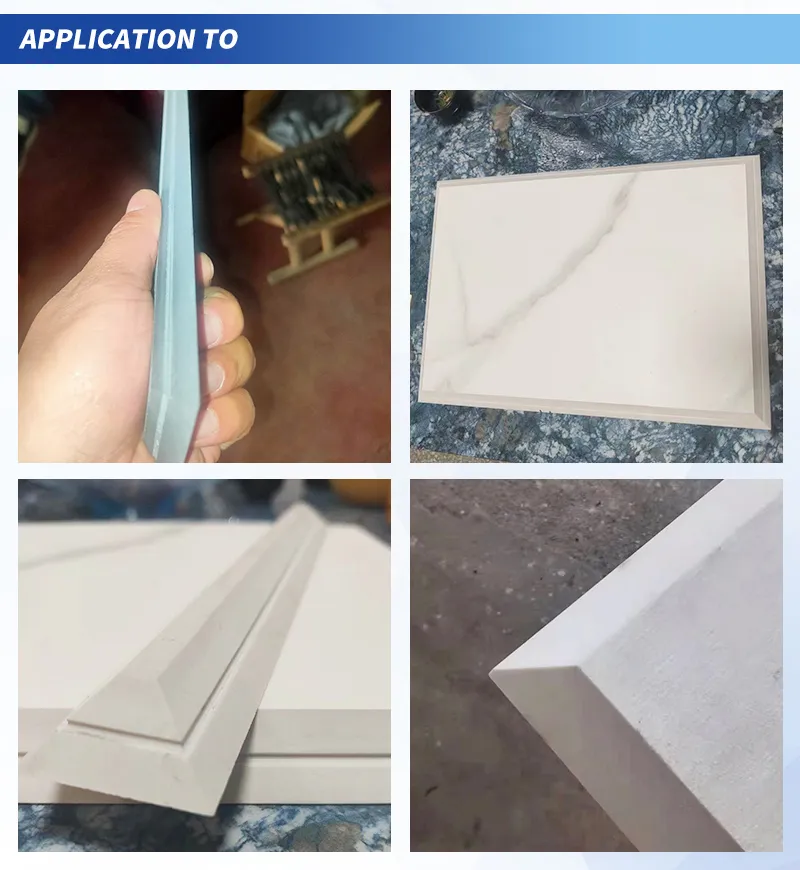 APPLICATION TO