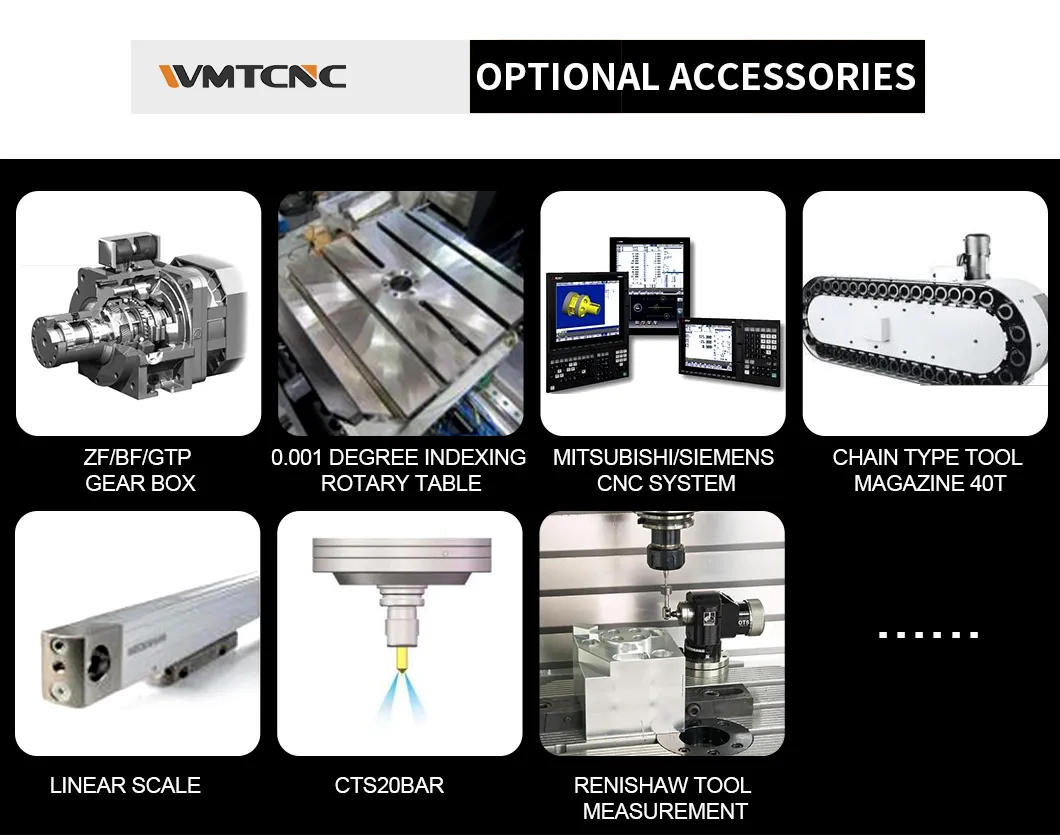 WMTCNC

OPTIONAL ACCESSORIES

ZF/BF/GTP GEAR BOX

0.001 DEGREE INDEXING ROTARY TABLE

MITSUBISHI/SIEMENS CNC SYSTEM

CHAIN TYPE TOOL MAGAZINE 40T

LINEAR SCALE

CTS20BAR

RENISHAW TOOL MEASUREMENT

......