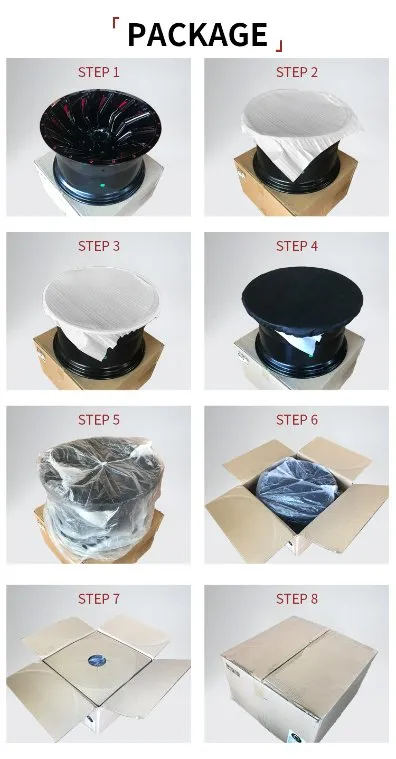 「PACKAGE」

STEP 1

STEP 2

STEP 3

STEP 4

STEP 5

STEP 6

STEP 7

STEP 8