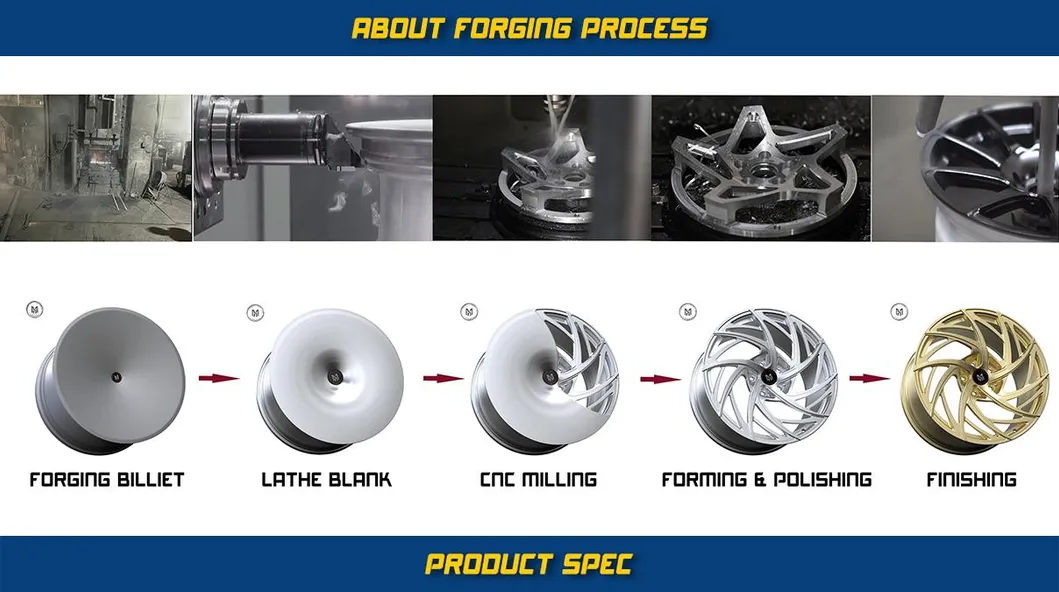 ABOUT FORGING PROCESS

FORGING BILLIET

LATHE BLANK

CNC MILLING

FORMING & POLISHING

FINISHING

PRODUCT SPEC