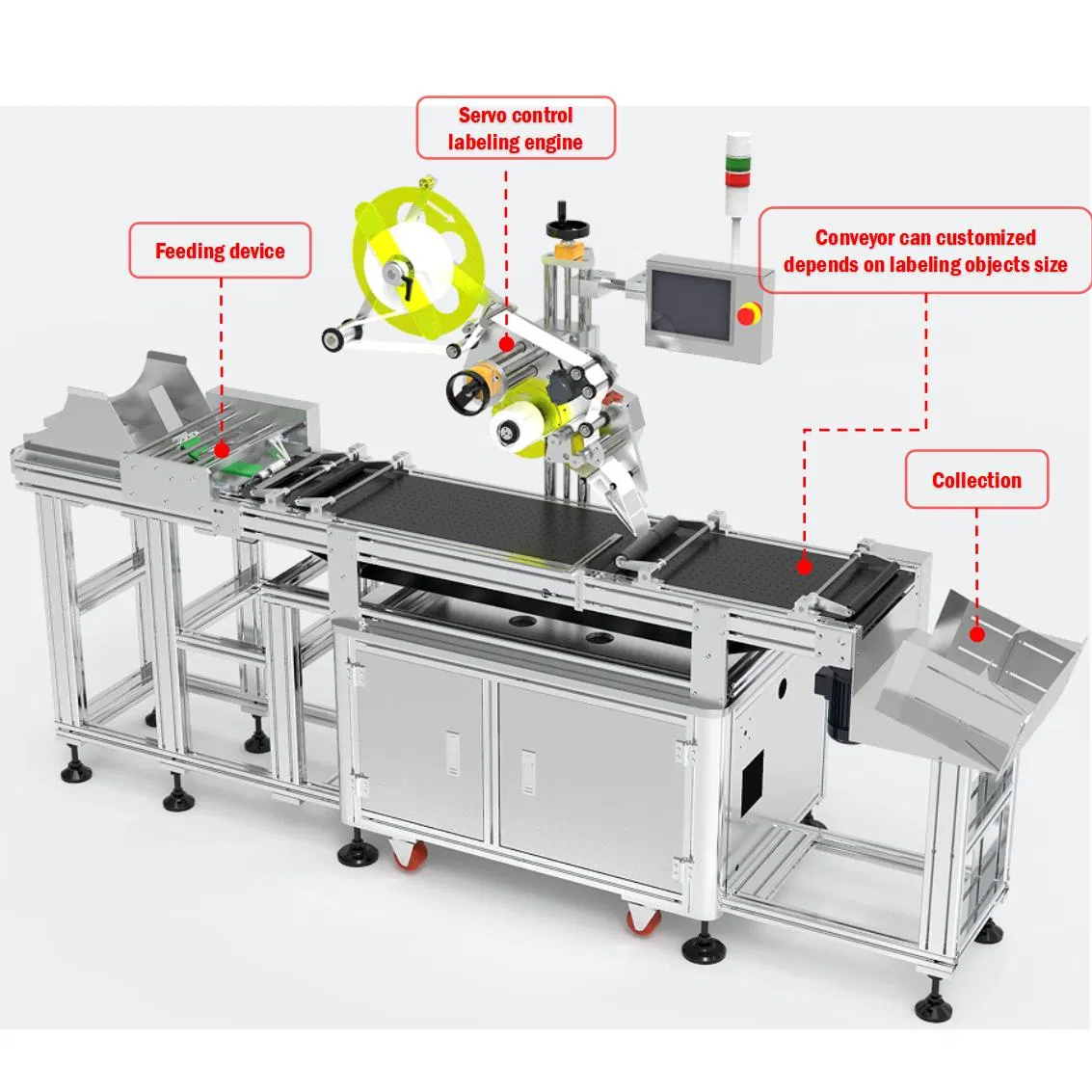 Servo control labeling engine

Feeding device

Conveyor can customized depends on labeling objects size

Collection