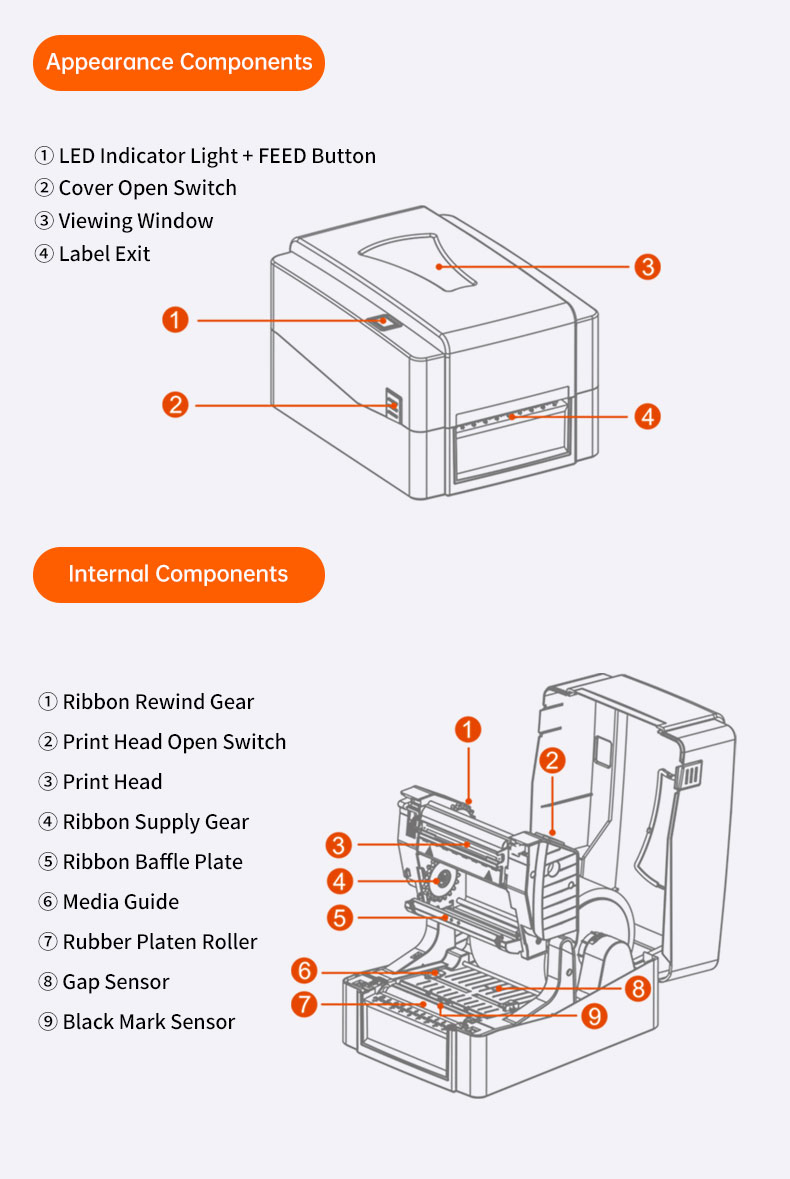 Appearance Components

① LED Indicator Light + FEED Button
② Cover Open Switch
③ Viewing Window
④ Label Exit

1
2
3
4

Internal Components

① Ribbon Rewind Gear
② Print Head Open Switch
③ Print Head
④ Ribbon Supply Gear
⑤ Ribbon Baffle Plate
⑥ Media Guide
⑦ Rubber Platen Roller
⑧ Gap Sensor
⑨ Black Mark Sensor

1
2
3
4
5
6
7
8
9