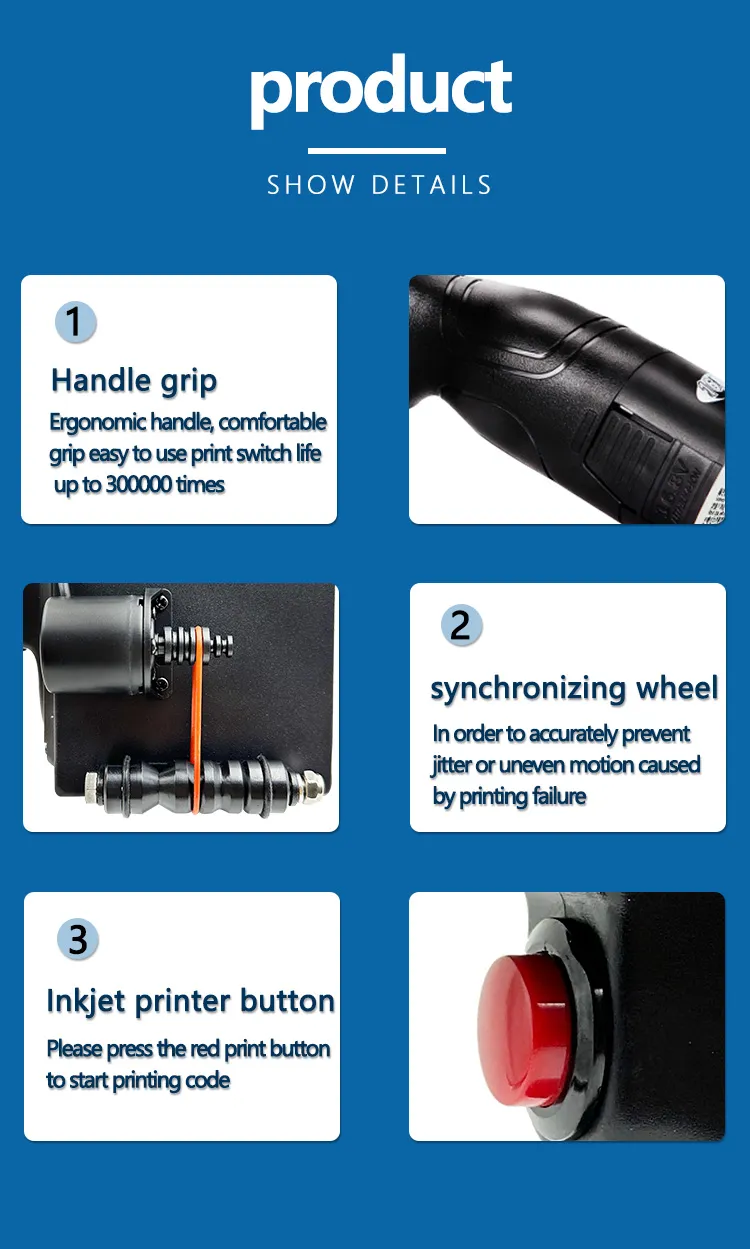 product

SHOW DETAILS

1

Handle grip

Ergonomic handle, comfortable grip easy to use print switch life up to 300000 times

2

synchronizing wheel

In order to accurately prevent jitter or uneven motion caused by printing failure

3

Inkjet printer button

Please press the red print button to start printing code