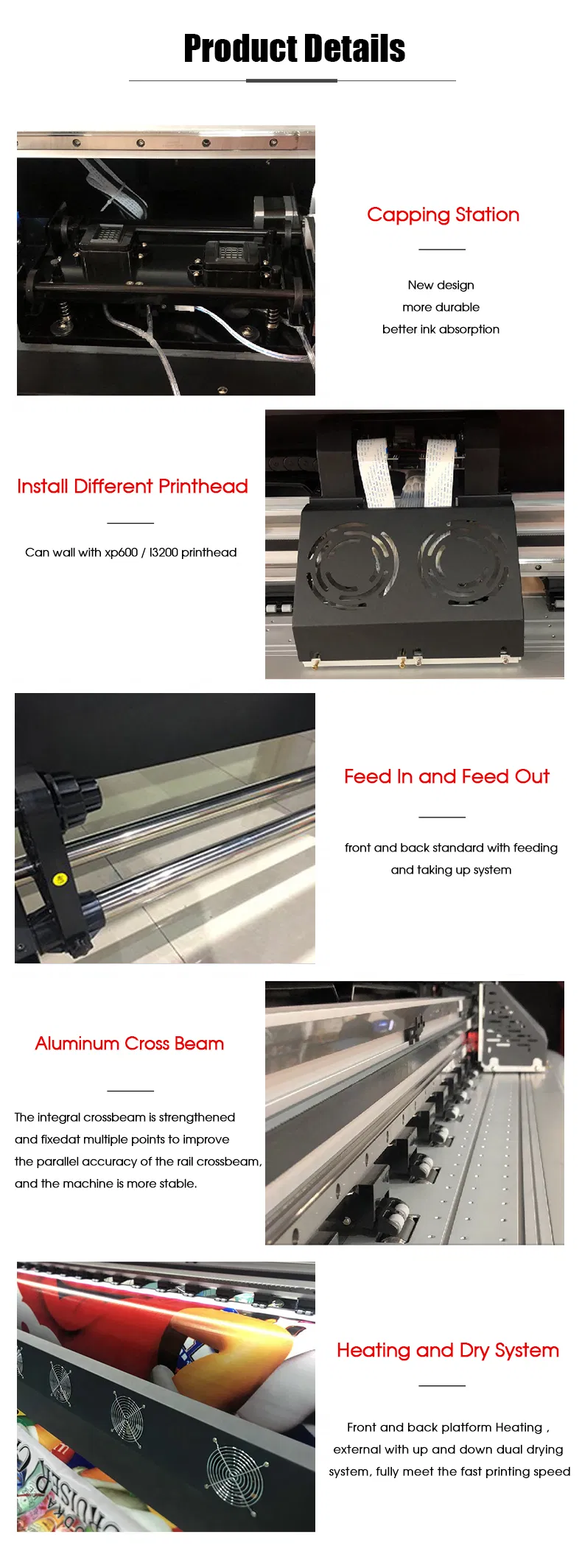 Product Details

Capping Station

New design
more durable
better ink absorption

Install Different Printhead

Can wall with xp600 / I3200 printhead

Feed In and Feed Out

front and back standard with feeding and taking up system

Aluminum Cross Beam

The integral crossbeam is strengthened and fixedat multiple points to improve the parallel accuracy of the rail crossbeam, and the machine is more stable.

Heating and Dry System

Front and back platform Heating , external with up and down dual drying system, fully meet the fast printing speed