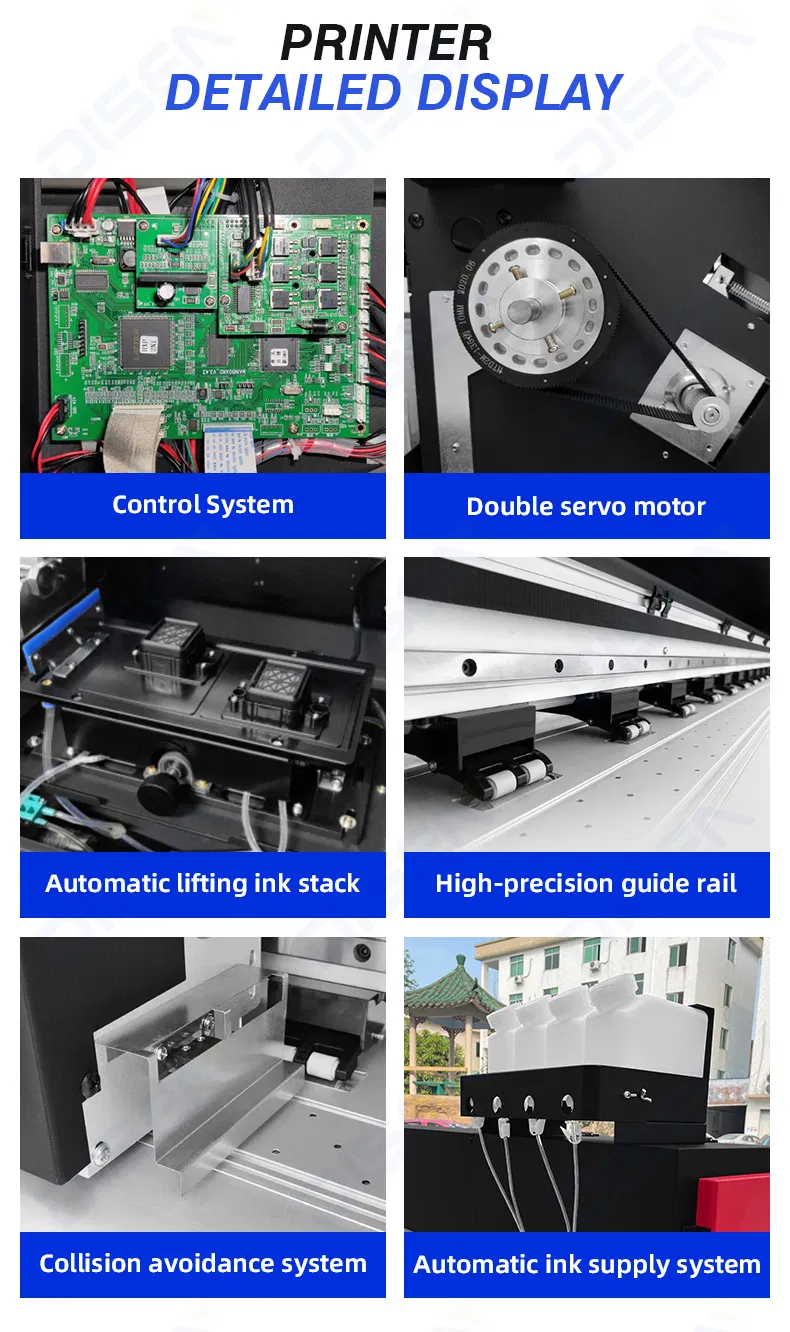 PRINTER
DETAILED DISPLAY

Control System

Double servo motor

Automatic lifting ink stack

High-precision guide rail

Collision avoidance system

Automatic ink supply system