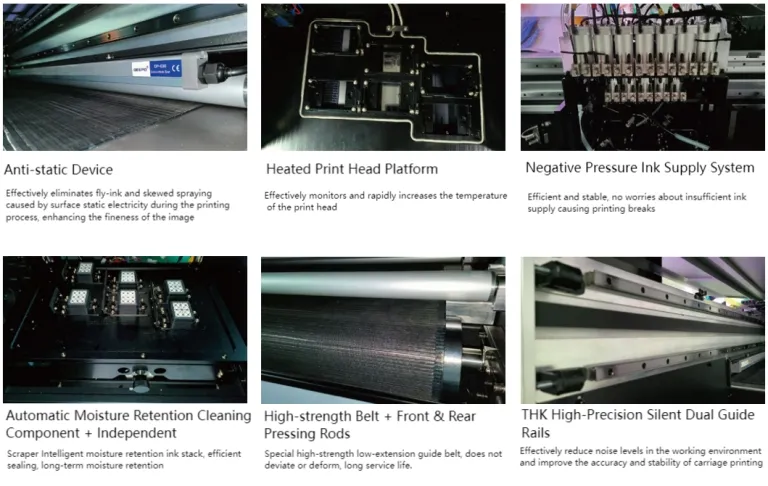 Anti-static Device

Effectively eliminates fly-ink and skewed spraying caused by surface static electricity during the printing process, enhancing the fineness of the image

Heated Print Head Platform

Effectively monitors and rapidly increases the temperature of the print head

Negative Pressure Ink Supply System

Efficient and stable, no worries about insufficient ink supply causing printing breaks

Automatic Moisture Retention Cleaning Component + Independent

Scraper Intelligent moisture retention ink stack, efficient sealing, long-term moisture retention

High-strength Belt + Front & Rear Pressing Rods

Special high-strength low-extension guide belt, does not deviate or deform, long service life.

THK High-Precision Silent Dual Guide Rails

Effectively reduce noise levels in the working environment and improve the accuracy and stability of carriage printing