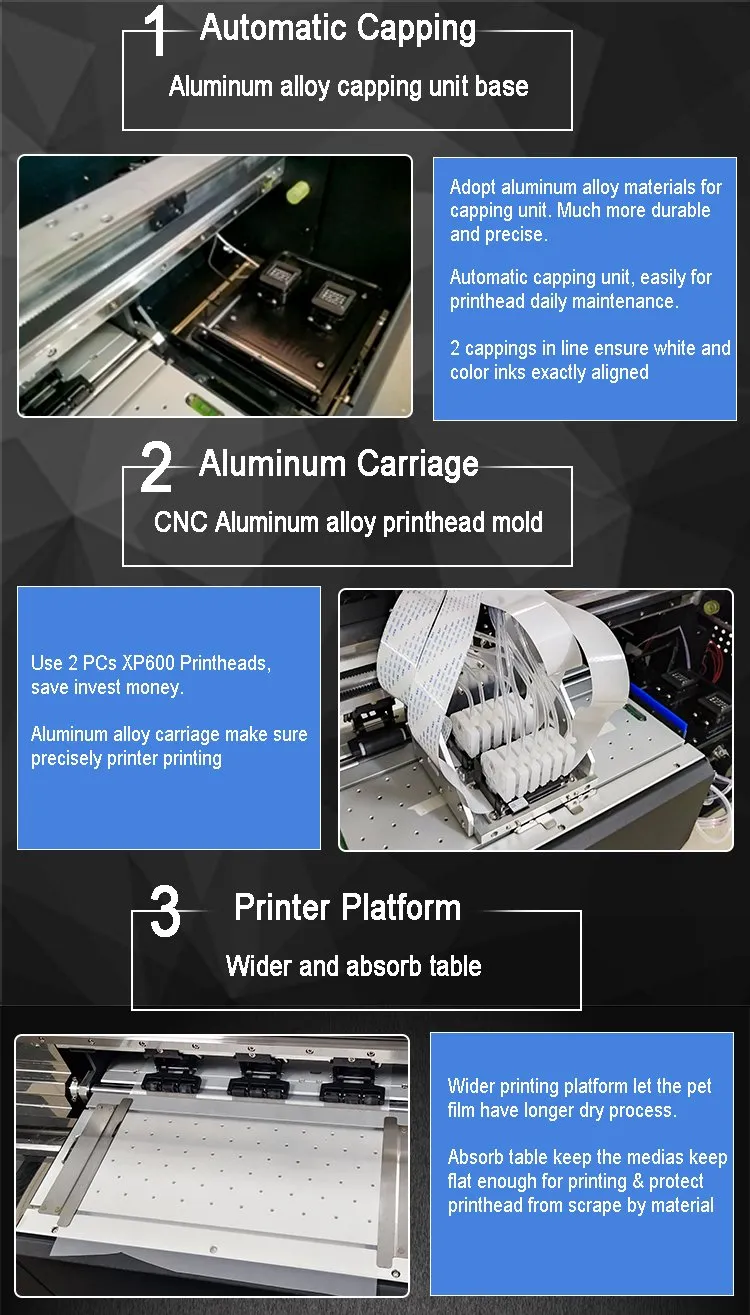 1 Automatic Capping

Aluminum alloy capping unit base

Adopt aluminum alloy materials for capping unit. Much more durable and precise.

Automatic capping unit, easily for printhead daily maintenance.

2 cappings in line ensure white and color inks exactly aligned

2 Aluminum Carriage

CNC Aluminum alloy printhead mold

Use 2 PCs XP600 Printheads, save invest money.

Aluminum alloy carriage make sure precisely printer printing

3 Printer Platform

Wider and absorb table

Wider printing platform let the pet film have longer dry process.

Absorb table keep the medias keep flat enough for printing & protect printhead from scrape by material