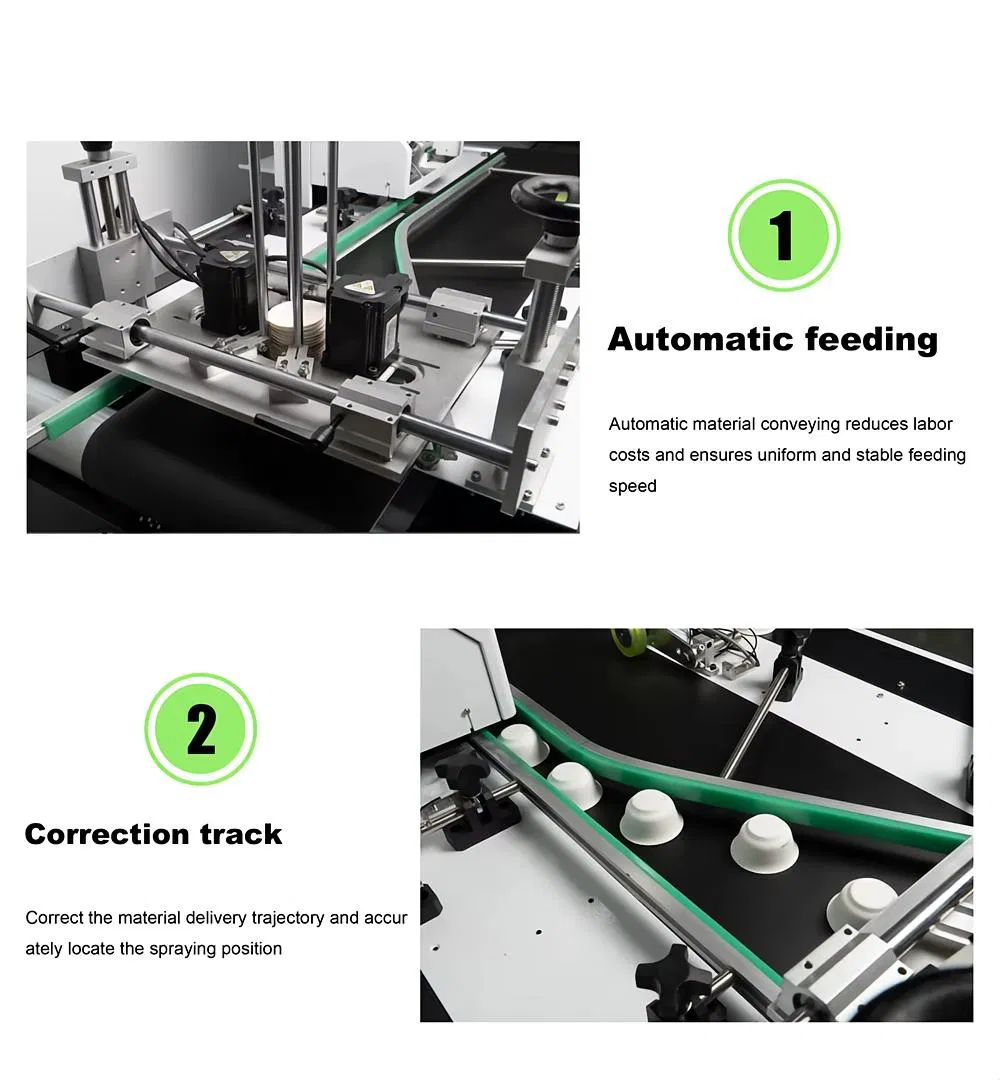 1

Automatic feeding

Automatic material conveying reduces labor costs and ensures uniform and stable feeding speed

2

Correction track

Correct the material delivery trajectory and accur ately locate the spraying position