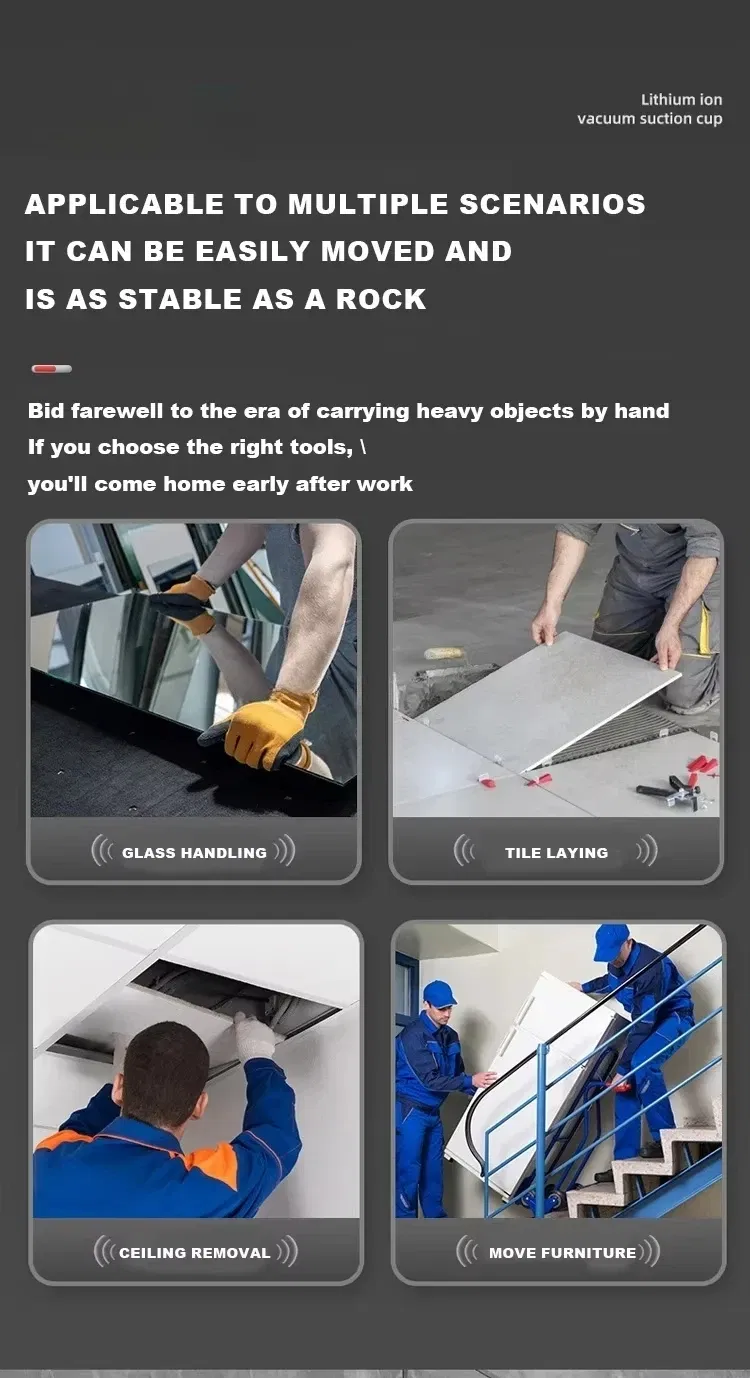 Lithium ion
vacuum suction cup

APPLICABLE TO MULTIPLE SCENARIOS
IT CAN BE EASILY MOVED AND
IS AS STABLE AS A ROCK

Bid farewell to the era of carrying heavy objects by hand
If you choose the right tools, \
you'll come home early after work

GLASS HANDLING

TILE LAYING

CEILING REMOVAL

MOVE FURNITURE