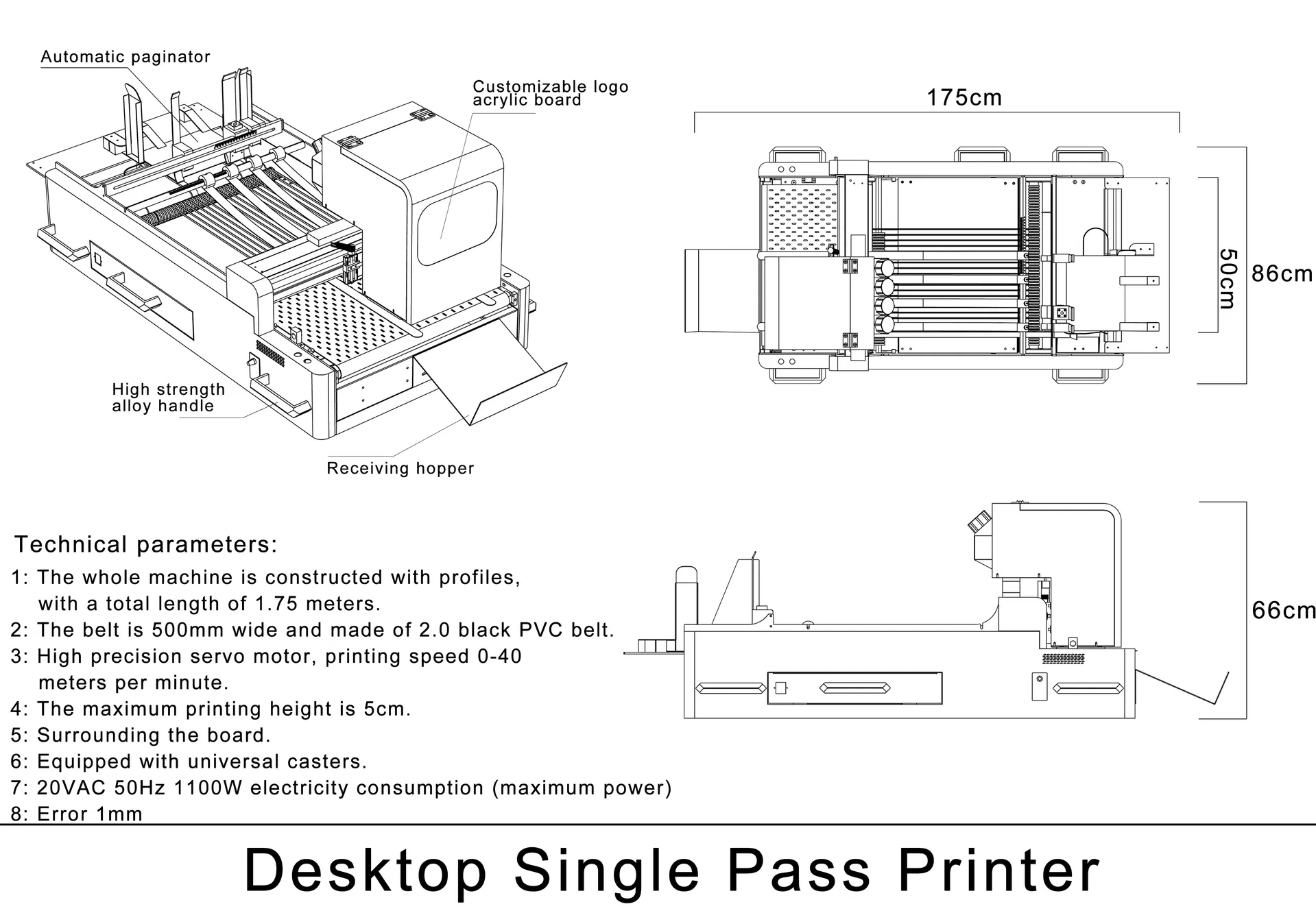 Automatic paginator

Customizable logo acrylic board

High strength alloy handle

Receiving hopper

175cm

50cm

86cm

66cm

Technical parameters:

1: The whole machine is constructed with profiles, with a total length of 1.75 meters.
2: The belt is 500mm wide and made of 2.0 black PVC belt.
3: High precision servo motor, printing speed 0-40 meters per minute.
4: The maximum printing height is 5cm.
5: Surrounding the board.
6: Equipped with universal casters.
7: 20VAC 50Hz 1100W electricity consumption (maximum power)
8: Error 1mm

Desktop Single Pass Printer