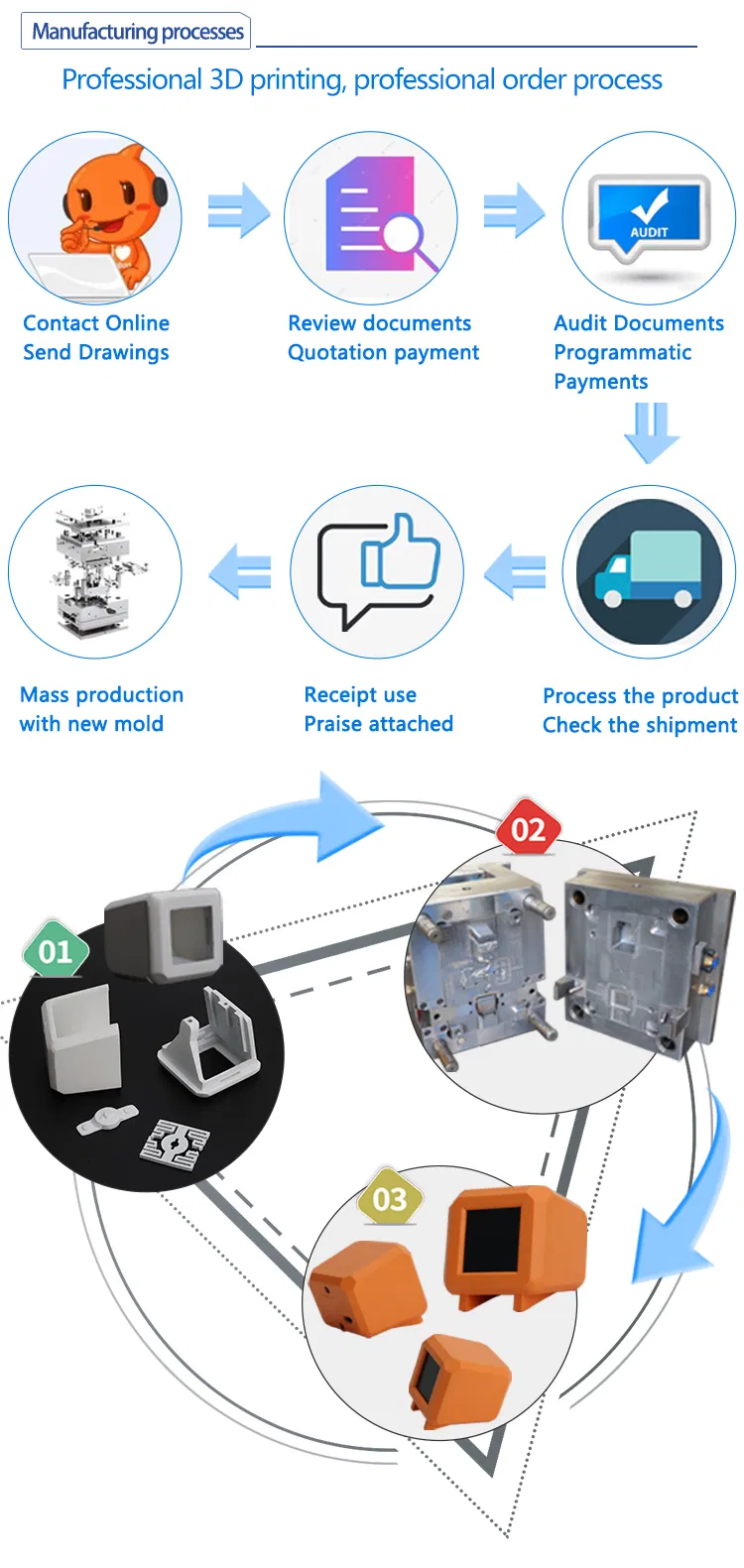 Manufacturing processes

Professional 3D printing, professional order process

Contact Online
Send Drawings

Review documents
Quotation payment

AUDIT

Audit Documents
Programmatic
Payments

Mass production
with new mold

Receipt use
Praise attached

Process the product
Check the shipment

01

02

03