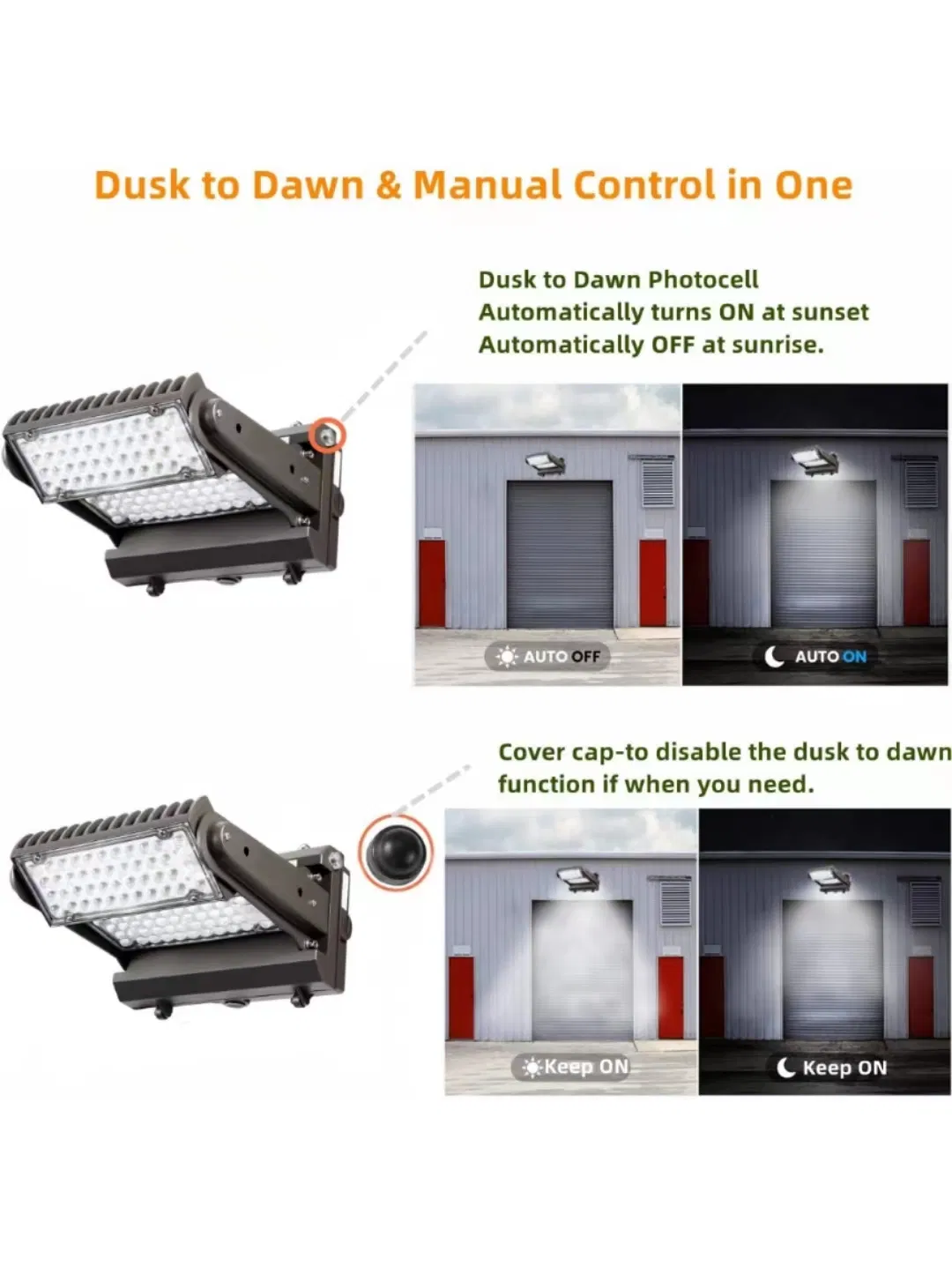 Dusk to Dawn & Manual Control in One

Dusk to Dawn Photocell
Automatically turns ON at sunset
Automatically OFF at sunrise.

AUTO OFF

AUTO ON

Cover cap-to disable the dusk to dawn function if when you need.

Keep ON

Keep ON