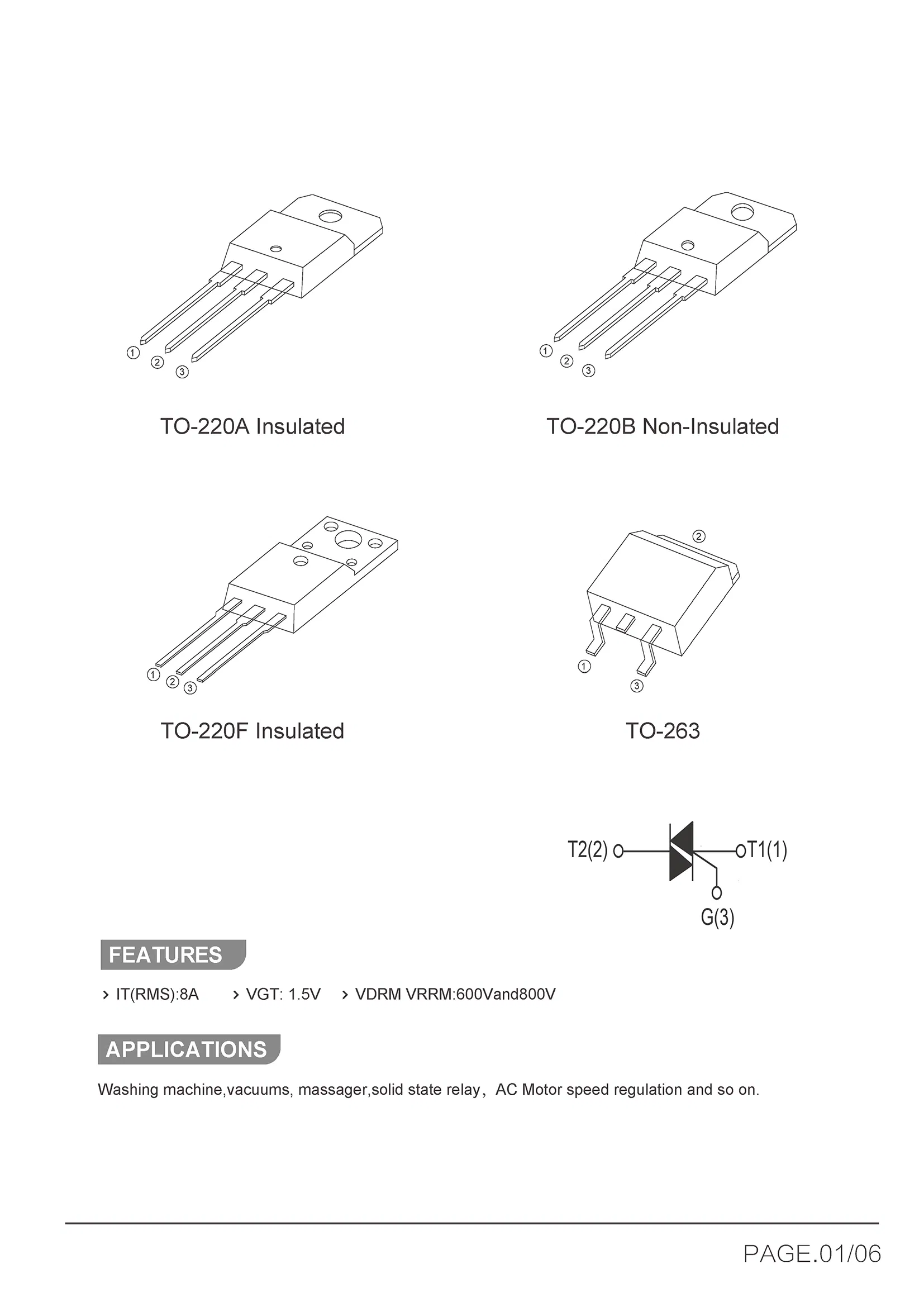 ①
②
③

TO-220A Insulated

①
②
③

TO-220B Non-Insulated

①
②
③

TO-220F Insulated

②
①
③

TO-263

T2(2)
T1(1)
G(3)

FEATURES

› IT(RMS):8A › VGT: 1.5V › VDRM VRRM:600Vand800V

APPLICATIONS

Washing machine,vacuums, massager,solid state relay, AC Motor speed regulation and so on.

PAGE.01/06