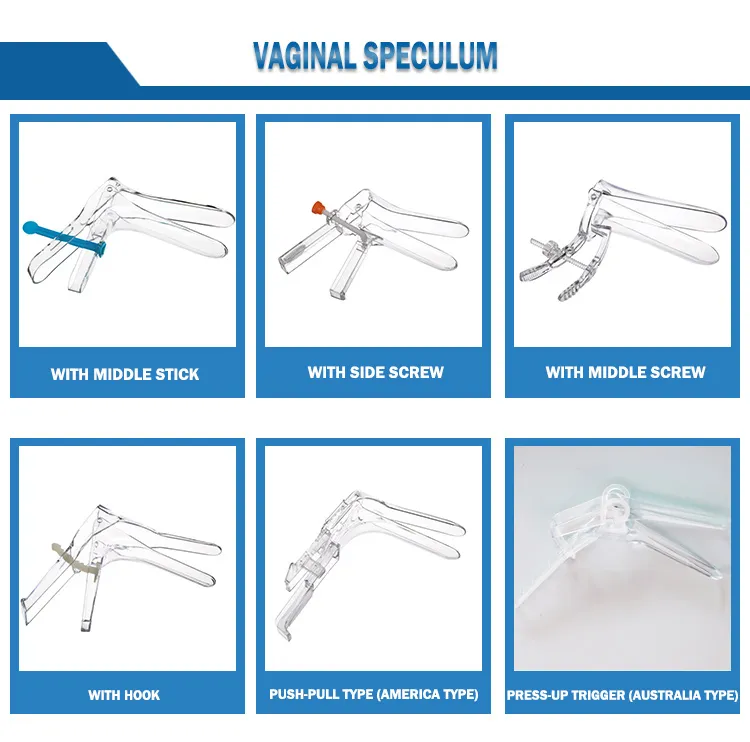 VAGINAL SPECULUM

WITH MIDDLE STICK

WITH SIDE SCREW

WITH MIDDLE SCREW

WITH HOOK

PUSH-PULL TYPE (AMERICA TYPE)

PRESS-UP TRIGGER (AUSTRALIA TYPE)