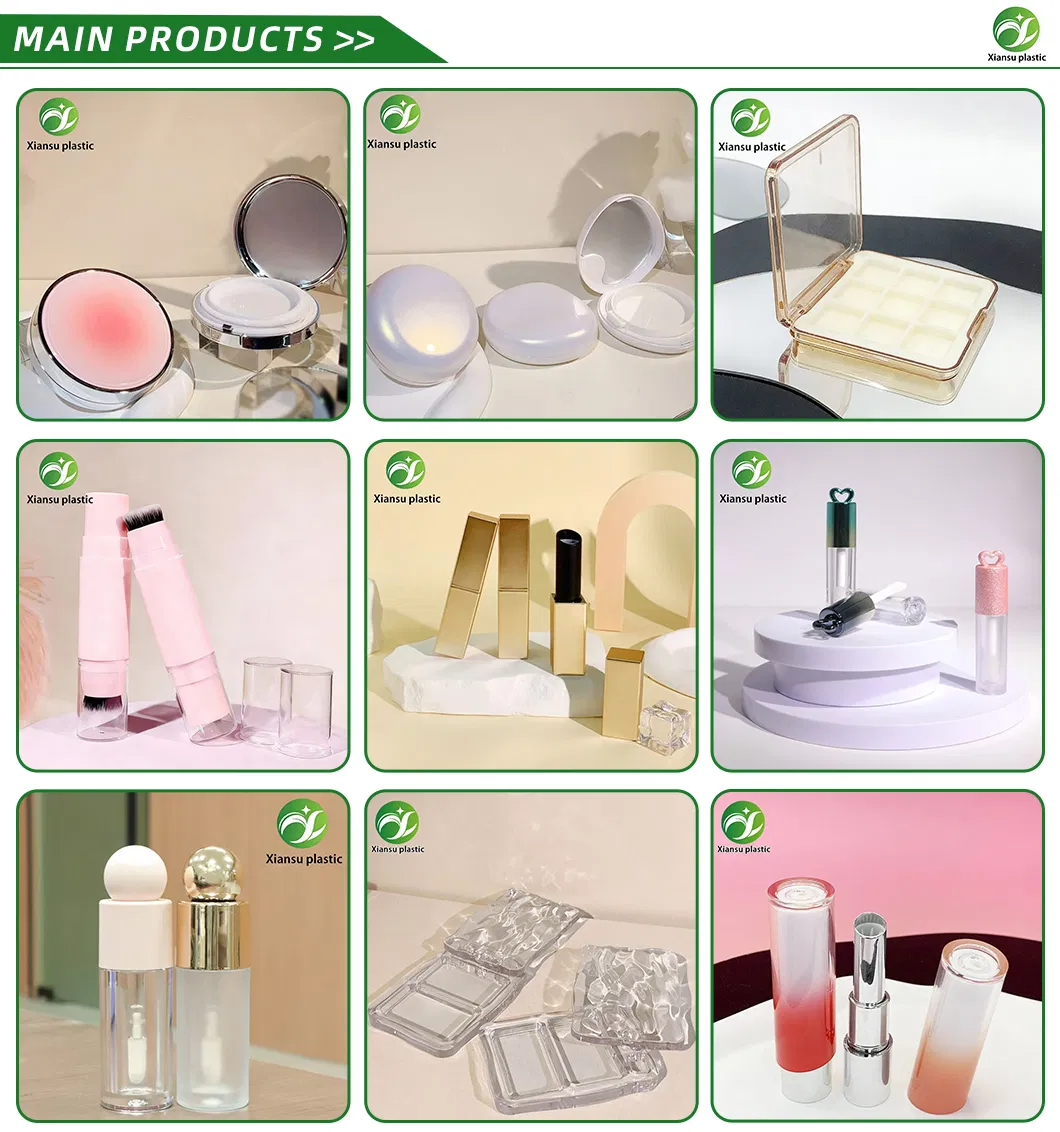 MAIN PRODUCTS >>

Xiansu plastic

Xiansu plastic

Xiansu plastic

Xiansu plastic

Xiansu plastic

Xiansu plastic

Xiansu plastic

Xiansu plastic

Xiansu plastic

Xiansu plastic