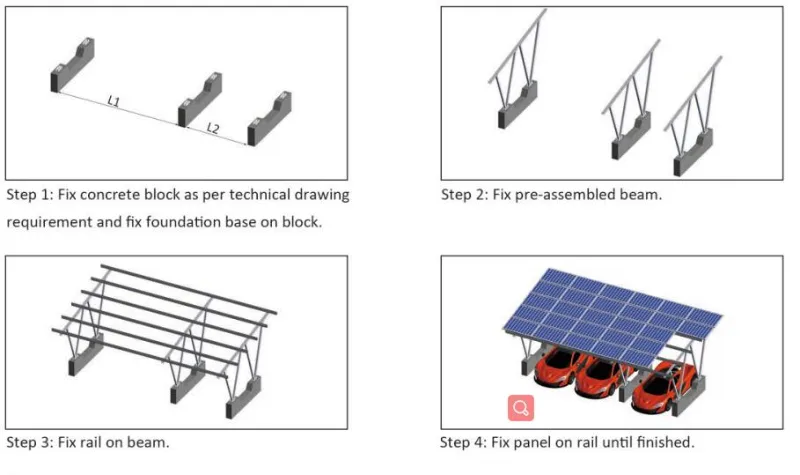 L1

L2

Step 1: Fix concrete block as per technical drawing requirement and fix foundation base on block.

Step 2: Fix pre-assembled beam.

Step 3: Fix rail on beam.

Step 4: Fix panel on rail until finished.