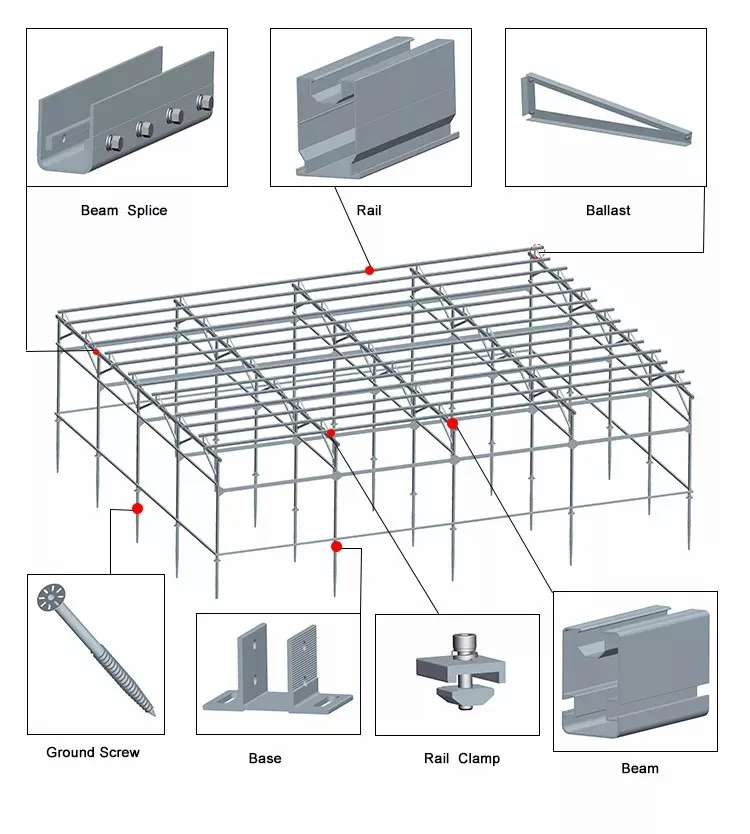 Beam Splice

Rail

Ballast

Ground Screw

Base

Rail Clamp

Beam