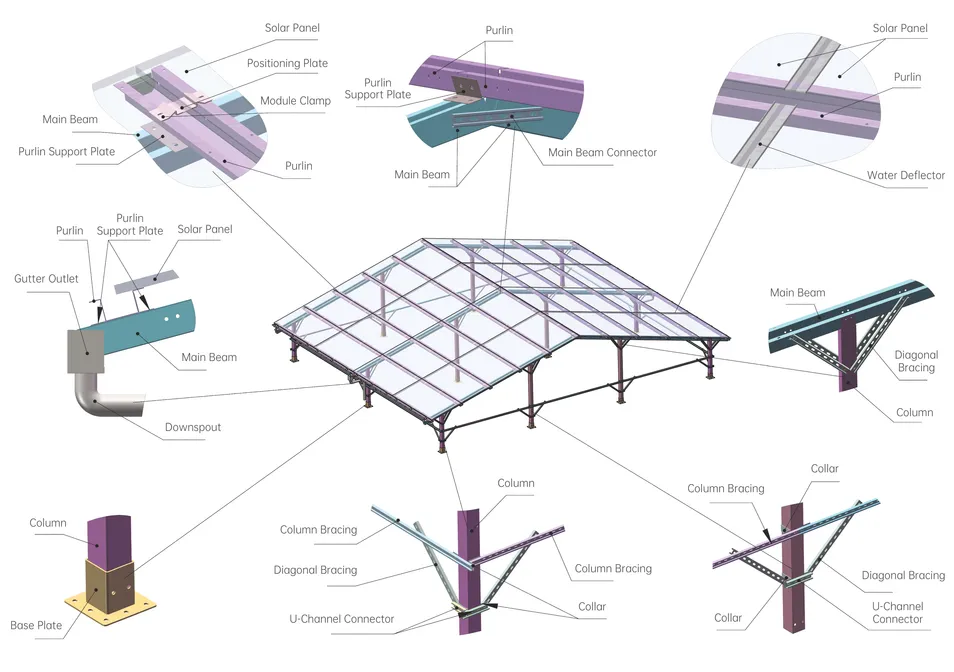 Solar Panel
Positioning Plate
Module Clamp
Main Beam
Purlin Support Plate
Purlin

Purlin
Purlin Support Plate
Main Beam Connector
Main Beam

Solar Panel
Purlin
Water Deflector

Purlin
Purlin Support Plate
Solar Panel
Gutter Outlet
Main Beam
Downspout

Main Beam
Diagonal Bracing
Column

Column
Base Plate

Column
Column Bracing
Diagonal Bracing
Column Bracing
U-Channel Connector
Collar

Collar
Column Bracing
Diagonal Bracing
Collar
U-Channel Connector