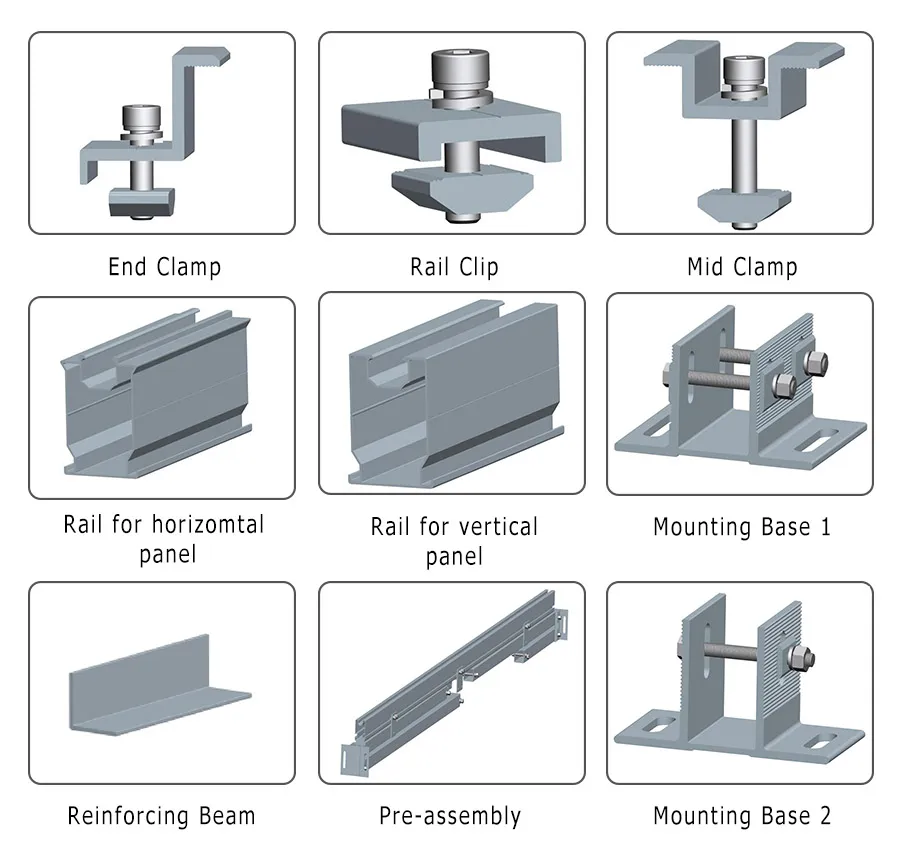 End Clamp

Rail Clip

Mid Clamp

Rail for horizomtal panel

Rail for vertical panel

Mounting Base 1

Reinforcing Beam

Pre-assembly

Mounting Base 2