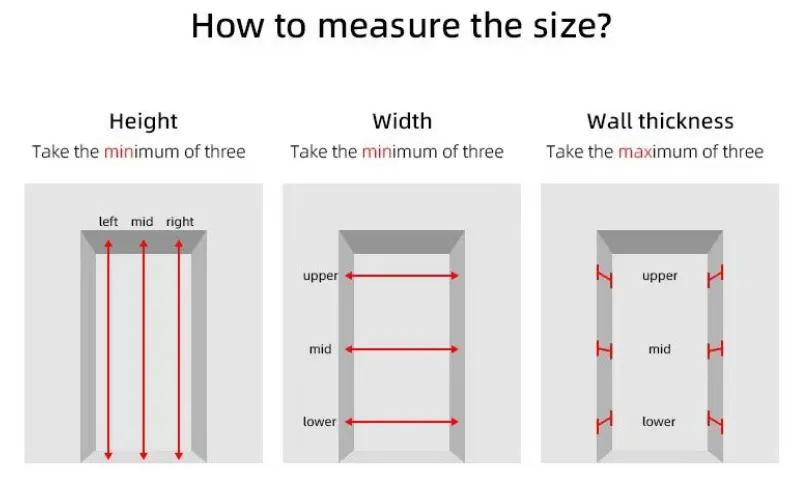 How to measure the size?

Height
Take the minimum of three

left mid right

Width
Take the minimum of three

upper

mid

lower

Wall thickness
Take the maximum of three

upper

mid

lower