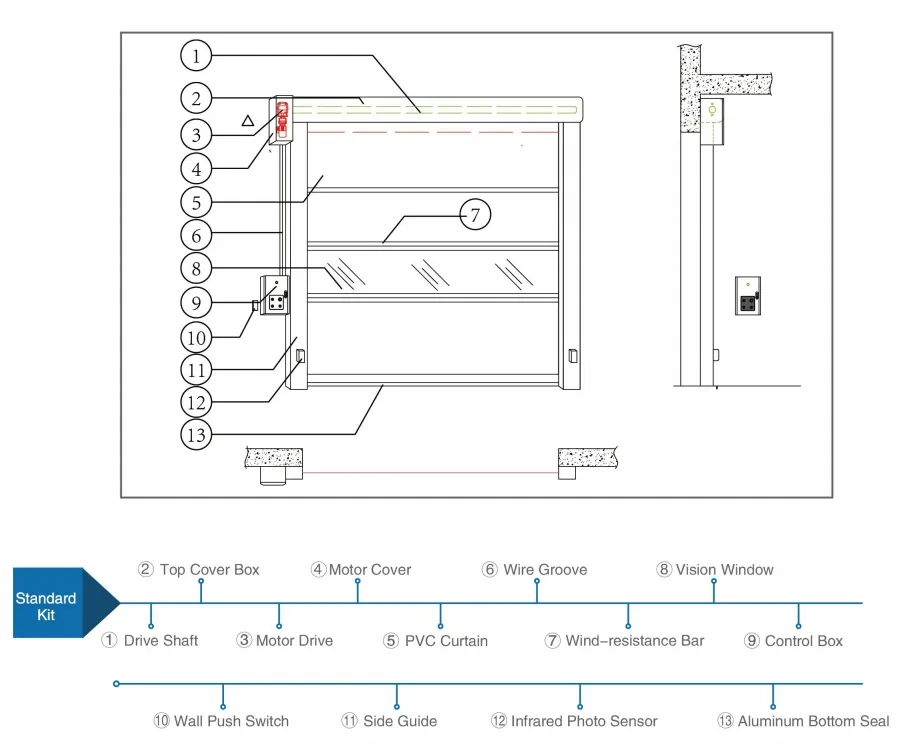 1
2
3
4
5
6
7
8
9
10
11
12
13

Standard Kit

② Top Cover Box
④ Motor Cover
⑥ Wire Groove
⑧ Vision Window
① Drive Shaft
③ Motor Drive
⑤ PVC Curtain
⑦ Wind-resistance Bar
⑨ Control Box
⑩ Wall Push Switch
⑪ Side Guide
⑫ Infrared Photo Sensor
⑬ Aluminum Bottom Seal