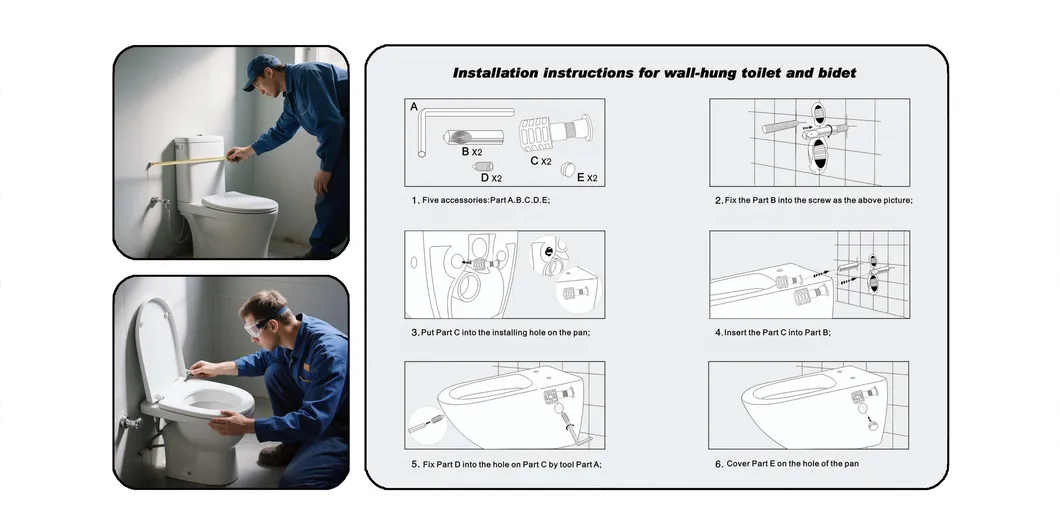 Installation instructions for wall-hung toilet and bidet

A

B X2

C X2

D X2

E X2

1. Five accessories:Part A.B.C.D.E;

2. Fix the Part B into the screw as the above picture;

3. Put Part C into the installing hole on the pan;

4. Insert the Part C into Part B;

5. Fix Part D into the hole on Part C by tool Part A;

6. Cover Part E on the hole of the pan