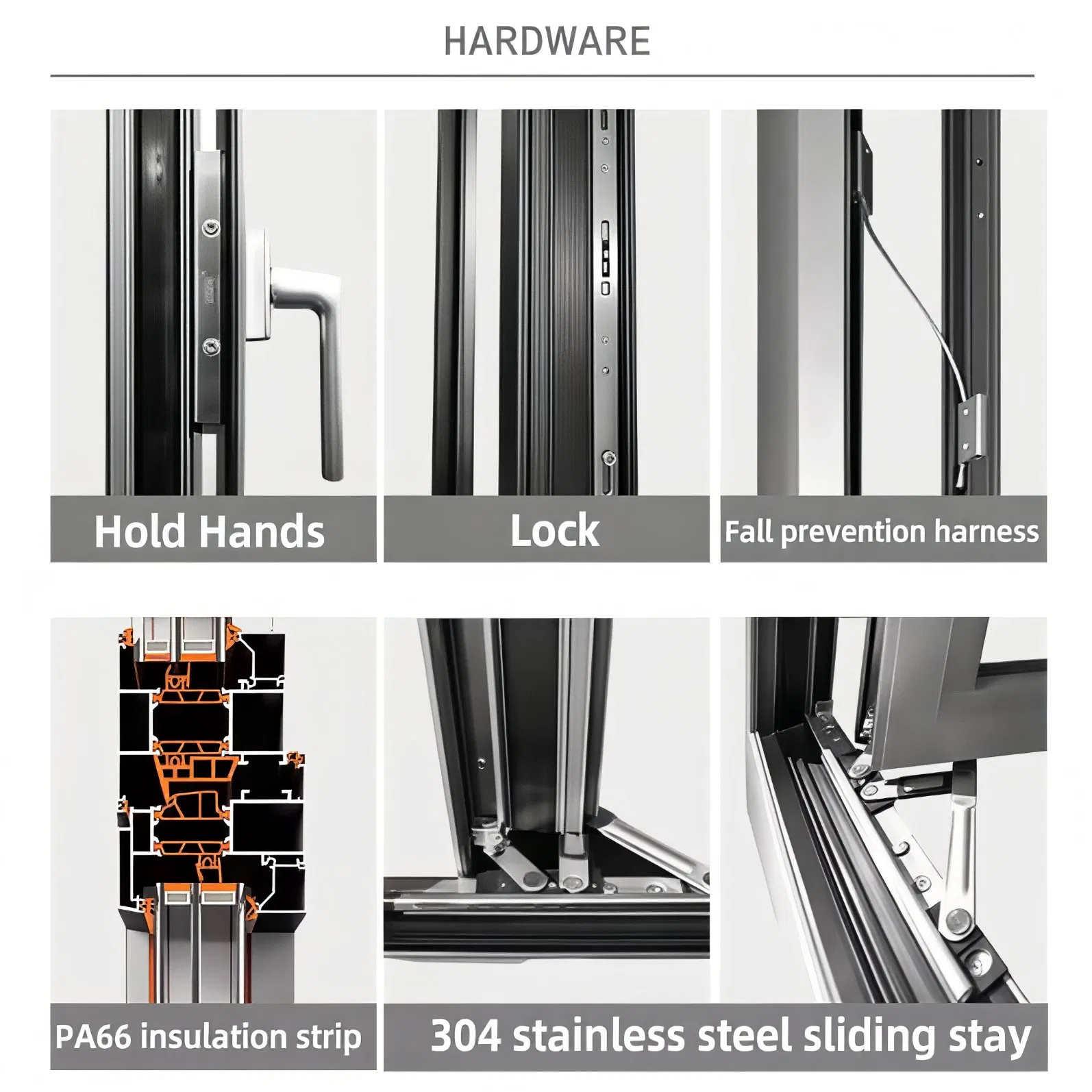 HARDWARE

Hold Hands

Lock

Fall prevention harness

PA66 insulation strip

304 stainless steel sliding stay