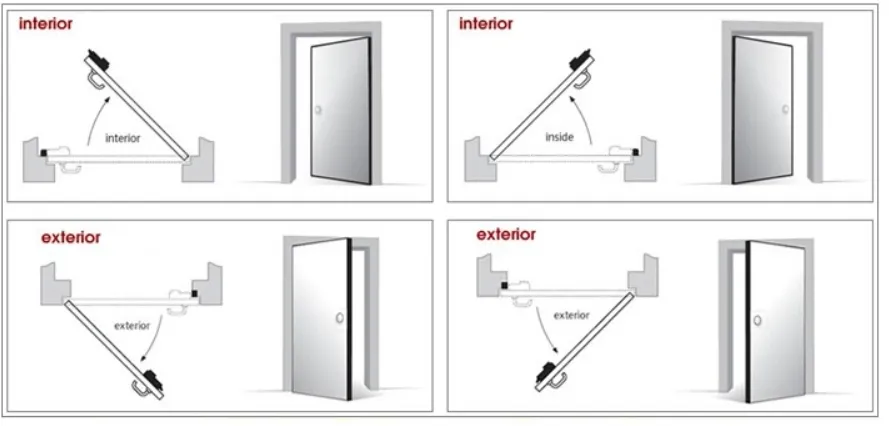 interior

interior

interior

inside

exterior

exterior

exterior

exterior